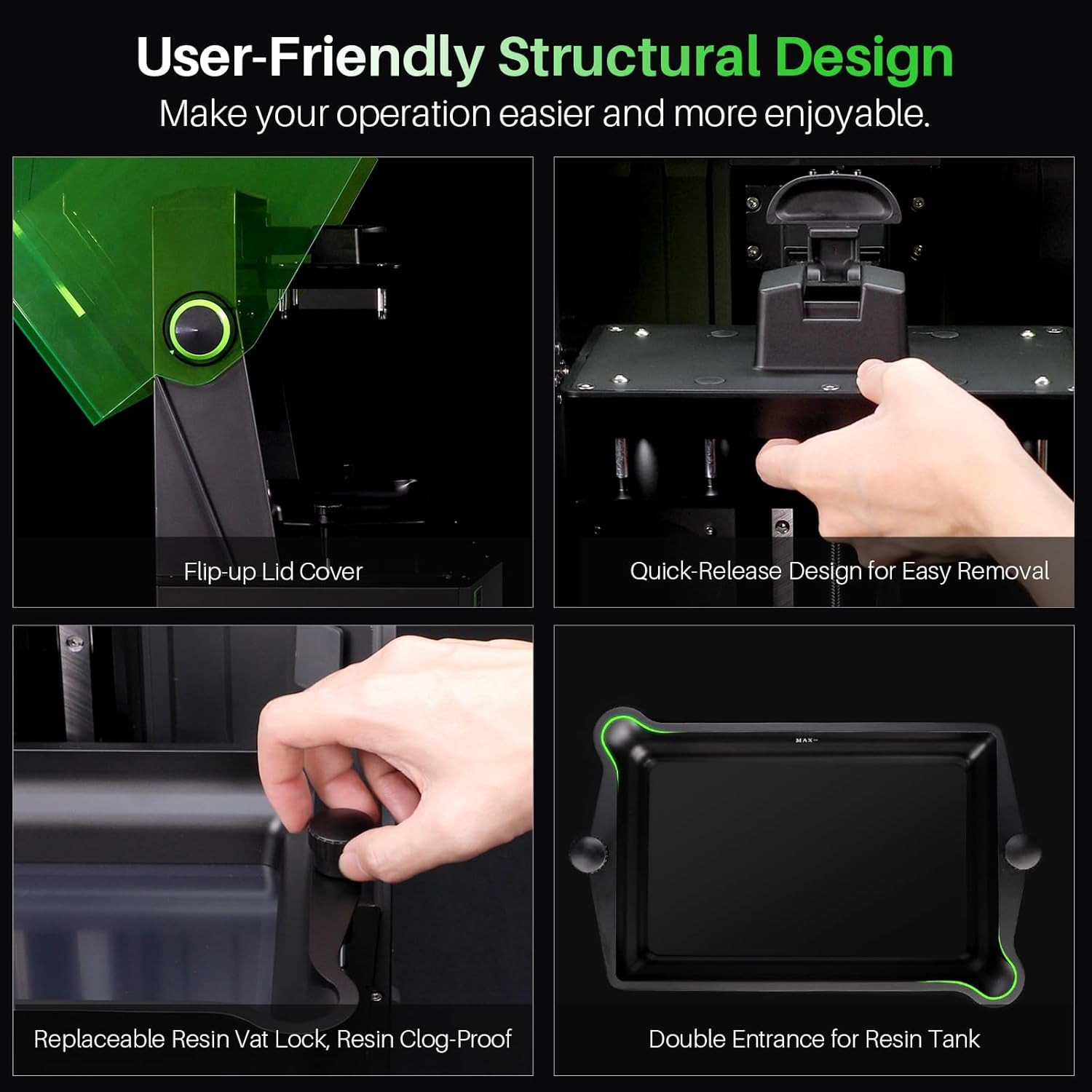 User-Friendly Structural Design

Make your operation easier and more enjoyable.

Flip-up Lid Cover

Quick-Release Design for Easy Removal

Replaceable Resin Vat Lock, Resin Clog-Proof

MAX

Double Entrance for Resin Tank