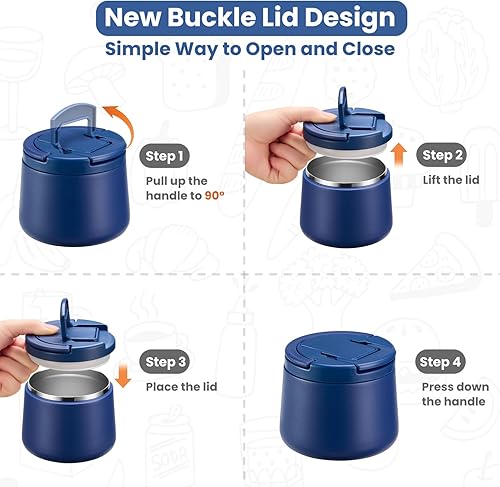 New Buckle Lid Design

Simple Way to Open and Close

Step 1

Pull up the handle to 90°

Step 2

Lift the lid

Step 3

Place the lid

Step 4

Press down the handle

SODA