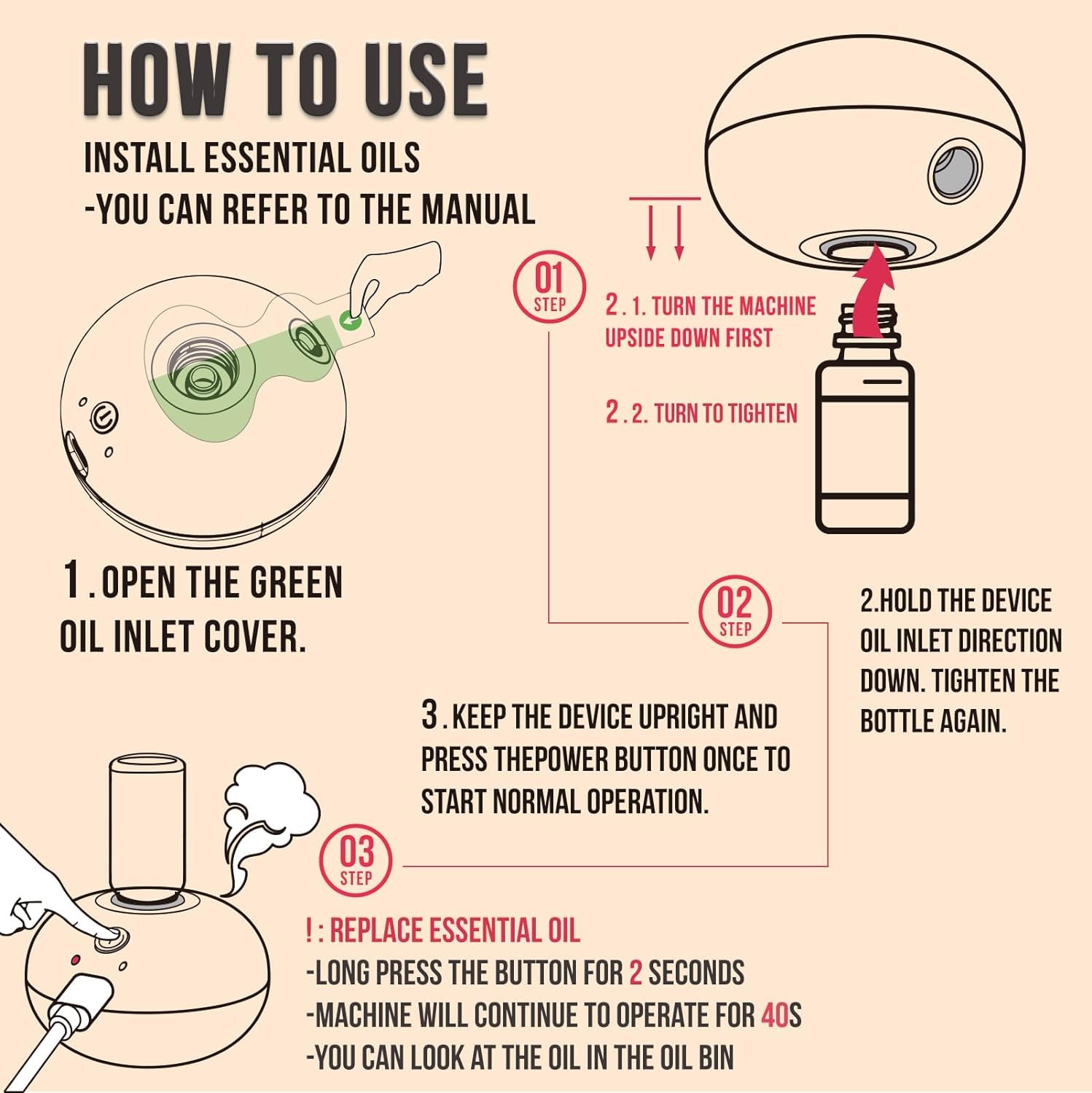 HOW TO USE

INSTALL ESSENTIAL OILS
-YOU CAN REFER TO THE MANUAL

01 STEP

2 . 1. TURN THE MACHINE UPSIDE DOWN FIRST

2 . 2. TURN TO TIGHTEN

1 . OPEN THE GREEN OIL INLET COVER.

02 STEP

2.HOLD THE DEVICE OIL INLET DIRECTION DOWN. TIGHTEN THE BOTTLE AGAIN.

3 . KEEP THE DEVICE UPRIGHT AND PRESS THEPOWER BUTTON ONCE TO START NORMAL OPERATION.

03 STEP

! : REPLACE ESSENTIAL OIL
-LONG PRESS THE BUTTON FOR 2 SECONDS
-MACHINE WILL CONTINUE TO OPERATE FOR 40S
-YOU CAN LOOK AT THE OIL IN THE OIL BIN