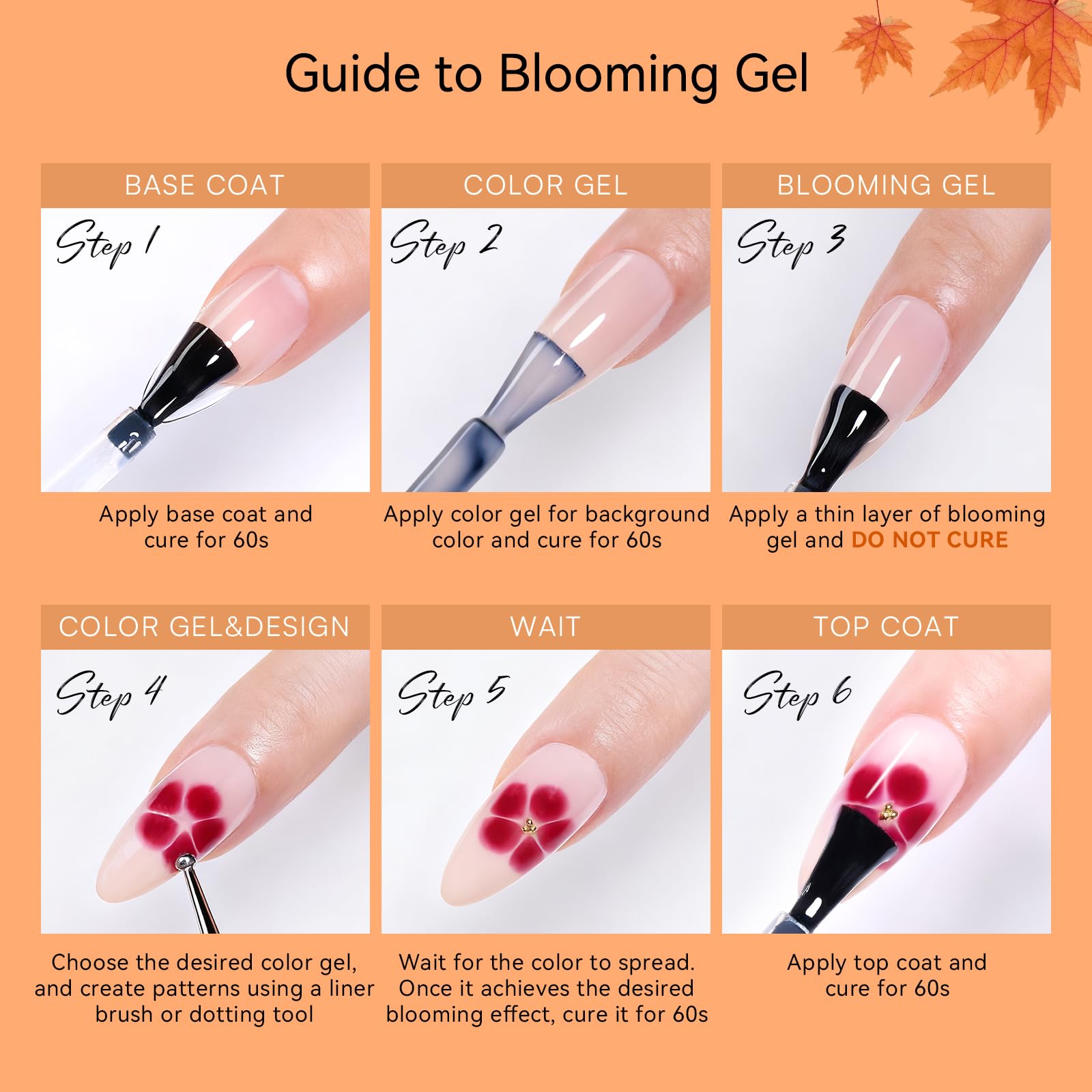 Guide to Blooming Gel

BASE COAT

Step 1

Apply base coat and cure for 60s

COLOR GEL

Step 2

Apply color gel for background color and cure for 60s

BLOOMING GEL

Step 3

Apply a thin layer of blooming gel and DO NOT CURE

COLOR GEL&DESIGN

Step 4

Choose the desired color gel, and create patterns using a liner brush or dotting tool

WAIT

Step 5

Wait for the color to spread. Once it achieves the desired blooming effect, cure it for 60s

TOP COAT

Step 6

Apply top coat and cure for 60s