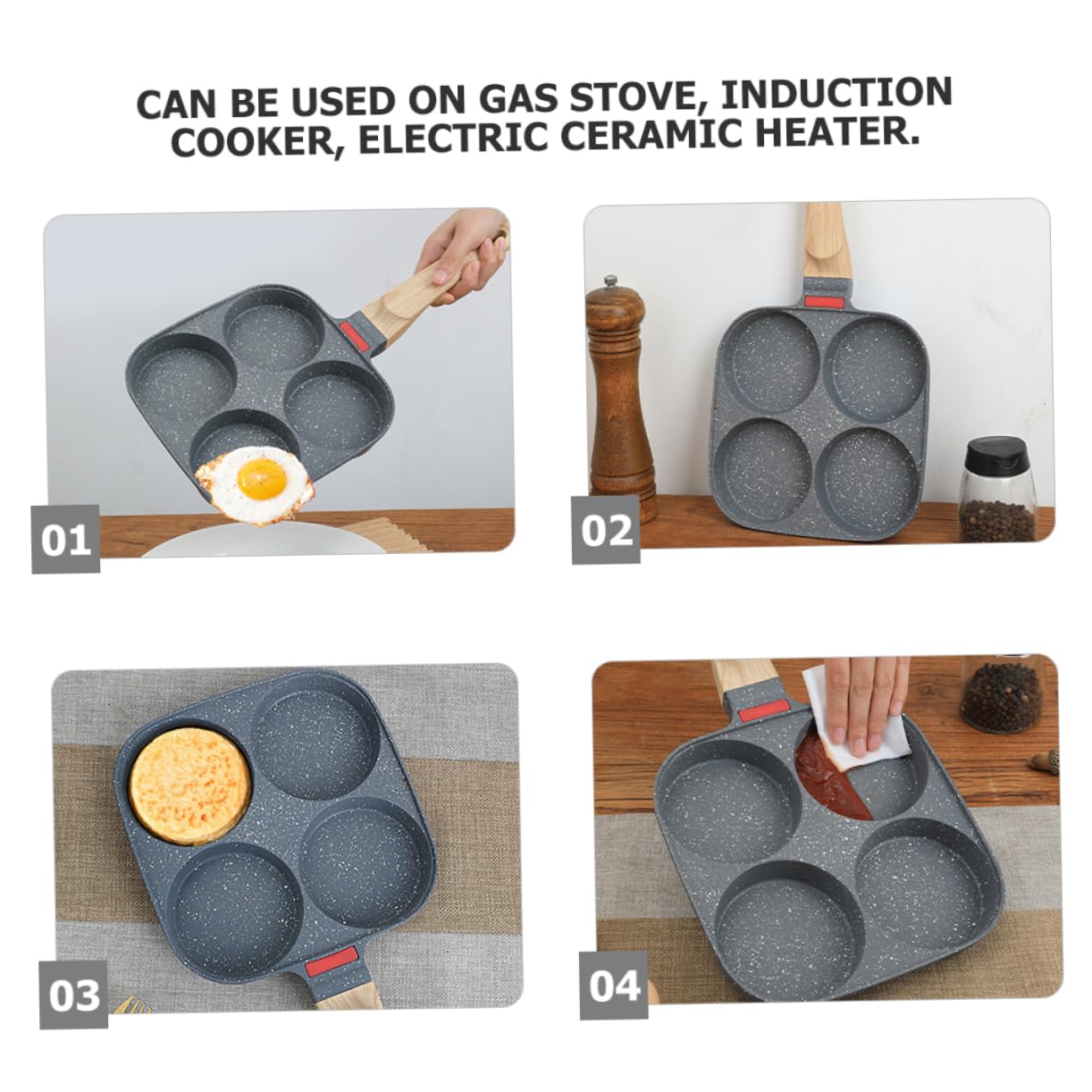 CAN BE USED ON GAS STOVE, INDUCTION COOKER, ELECTRIC CERAMIC HEATER.

01

02

03

04