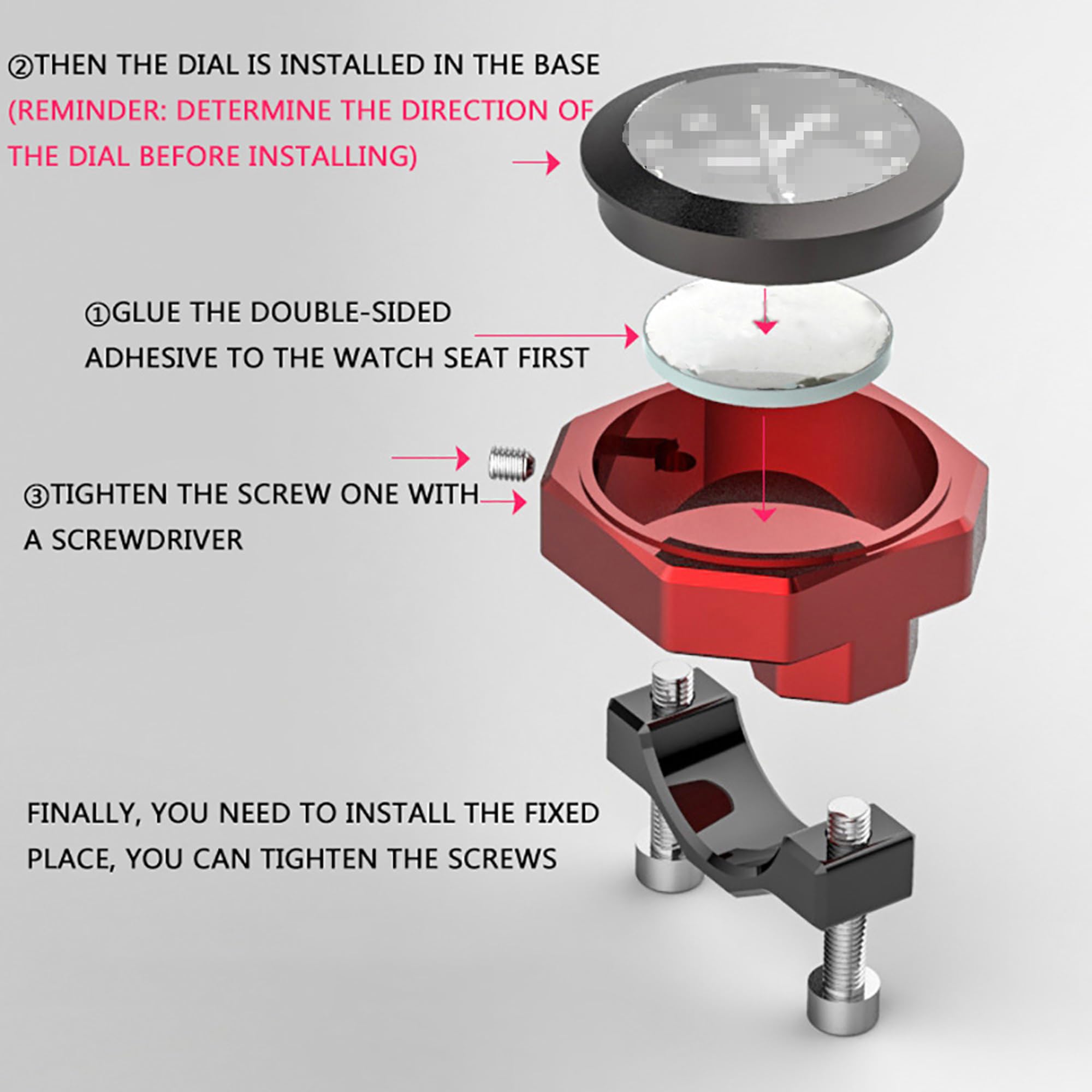 ②THEN THE DIAL IS INSTALLED IN THE BASE
(REMINDER: DETERMINE THE DIRECTION OF THE DIAL BEFORE INSTALLING)

①GLUE THE DOUBLE-SIDED ADHESIVE TO THE WATCH SEAT FIRST

③TIGHTEN THE SCREW ONE WITH A SCREWDRIVER

FINALLY, YOU NEED TO INSTALL THE FIXED PLACE, YOU CAN TIGHTEN THE SCREWS