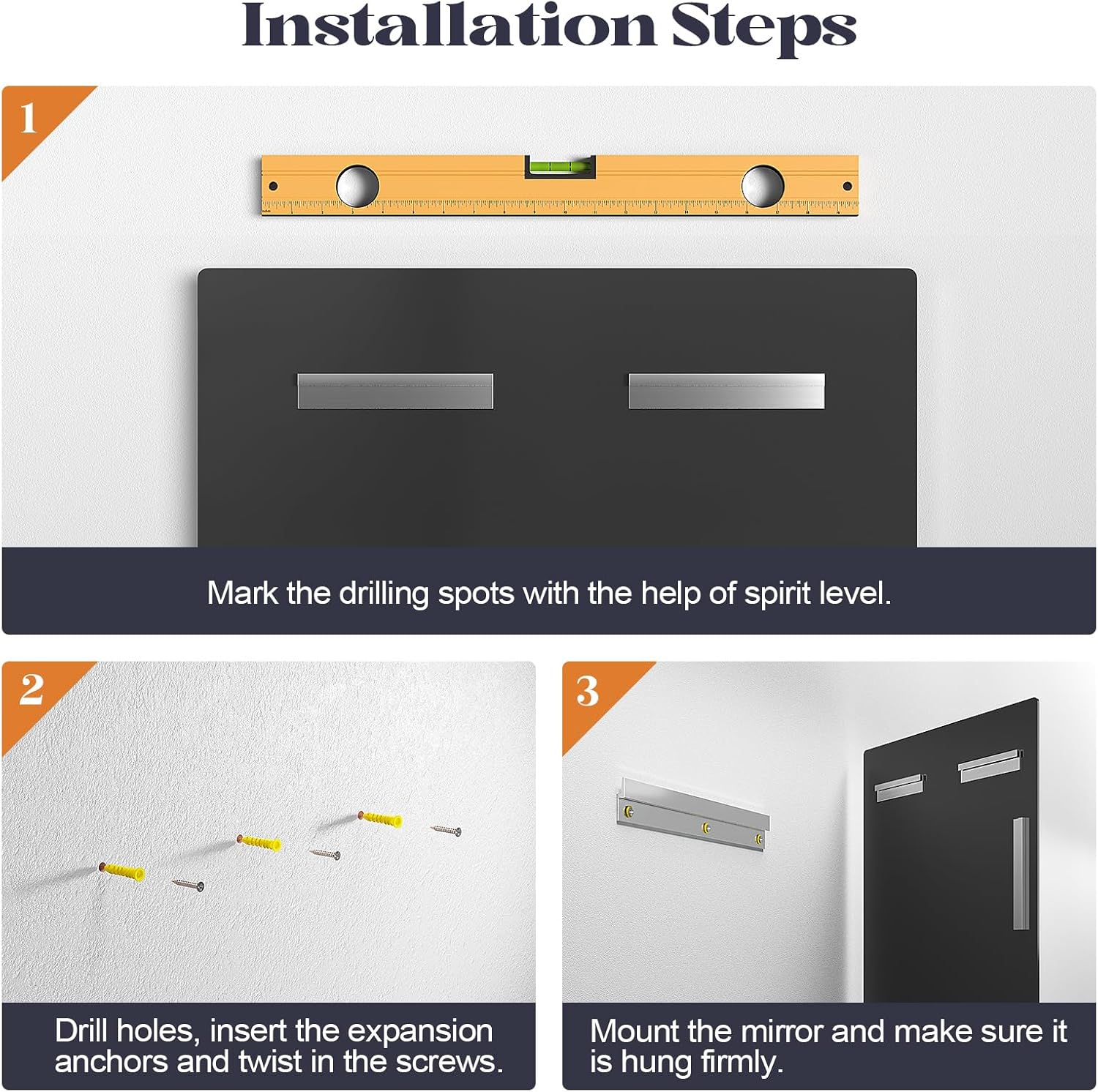 Installation Steps

1

Mark the drilling spots with the help of spirit level.

2

Drill holes, insert the expansion anchors and twist in the screws.

3

Mount the mirror and make sure it is hung firmly.