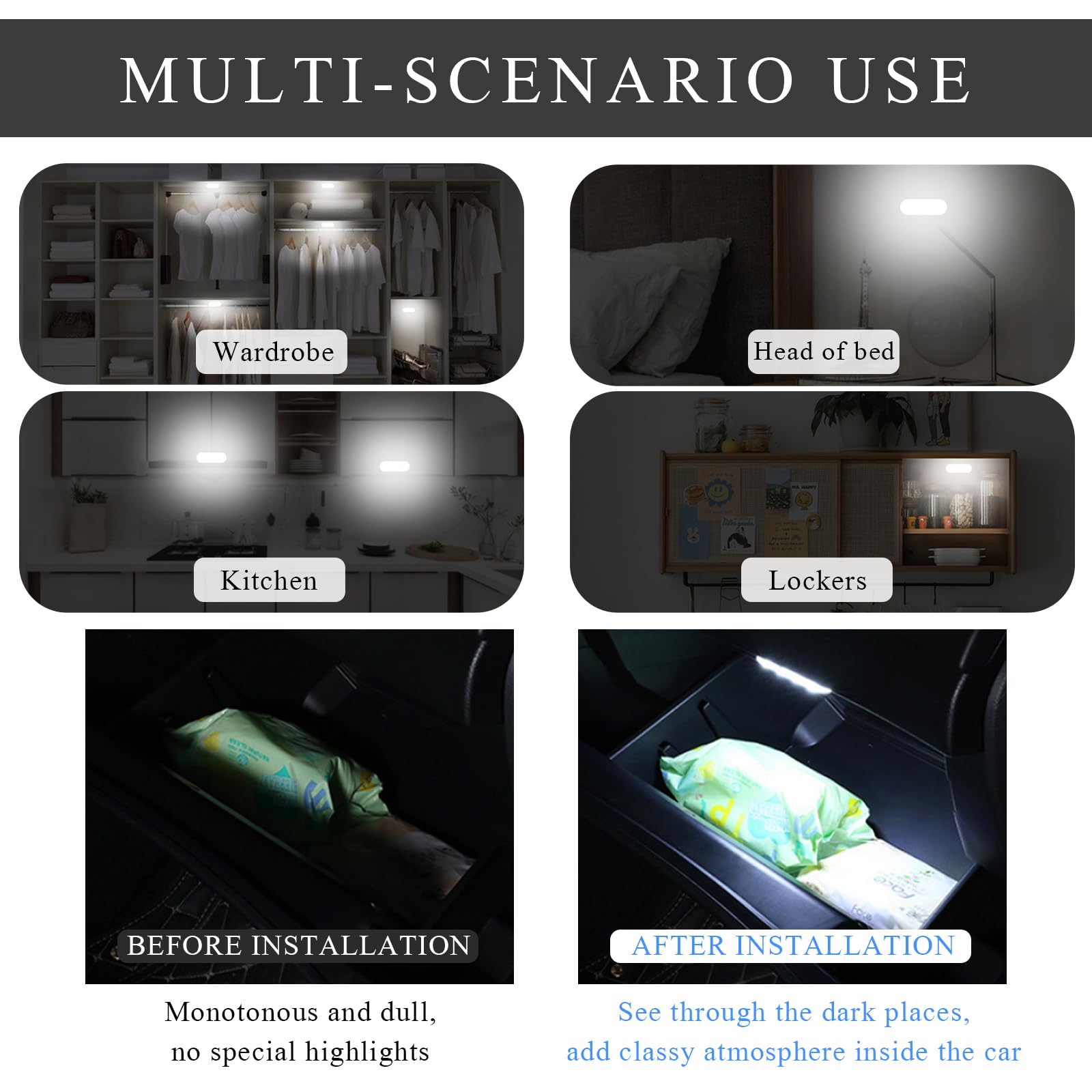 MULTI-SCENARIO USE

Wardrobe

Head of bed

Kitchen

Lockers

BEFORE INSTALLATION

Monotonous and dull,
no special highlights

AFTER INSTALLATION

See through the dark places,
add classy atmosphere inside the car