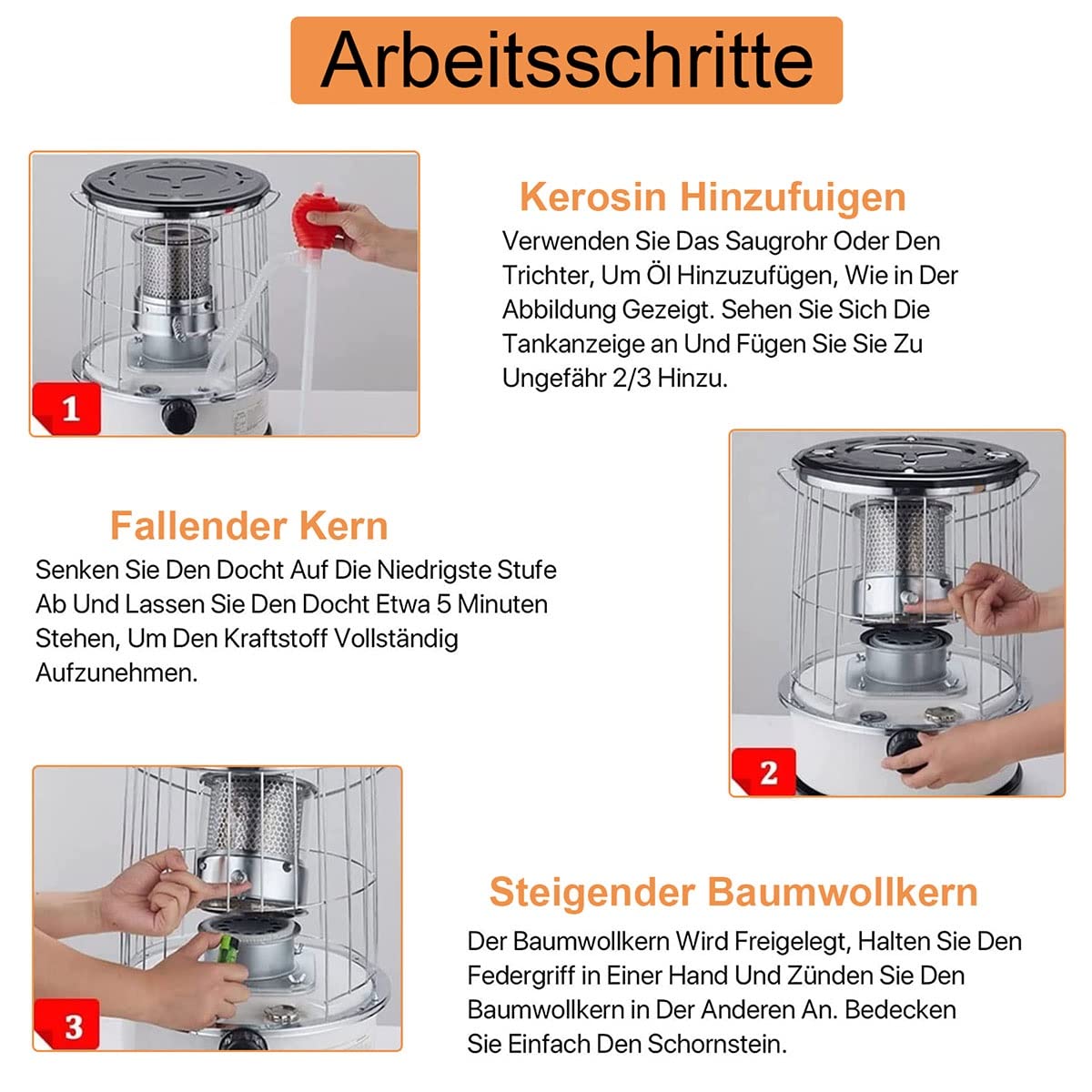 Arbeitsschritte

1

Kerosin Hinzufuigen

Verwenden Sie Das Saugrohr Oder Den Trichter, Um Öl Hinzuzufügen, Wie in Der Abbildung Gezeigt. Sehen Sie Sich Die Tankanzeige an Und Fügen Sie Sie Zu Ungefähr 2/3 Hinzu.

Fallender Kern

Senken Sie Den Docht Auf Die Niedrigste Stufe Ab Und Lassen Sie Den Docht Etwa 5 Minuten Stehen, Um Den Kraftstoff Vollständig Aufzunehmen.

2

3

Steigender Baumwollkern

Der Baumwollkern Wird Freigelegt, Halten Sie Den Federgriff in Einer Hand Und Zünden Sie Den Baumwollkern in Der Anderen An. Bedecken Sie Einfach Den Schornstein.