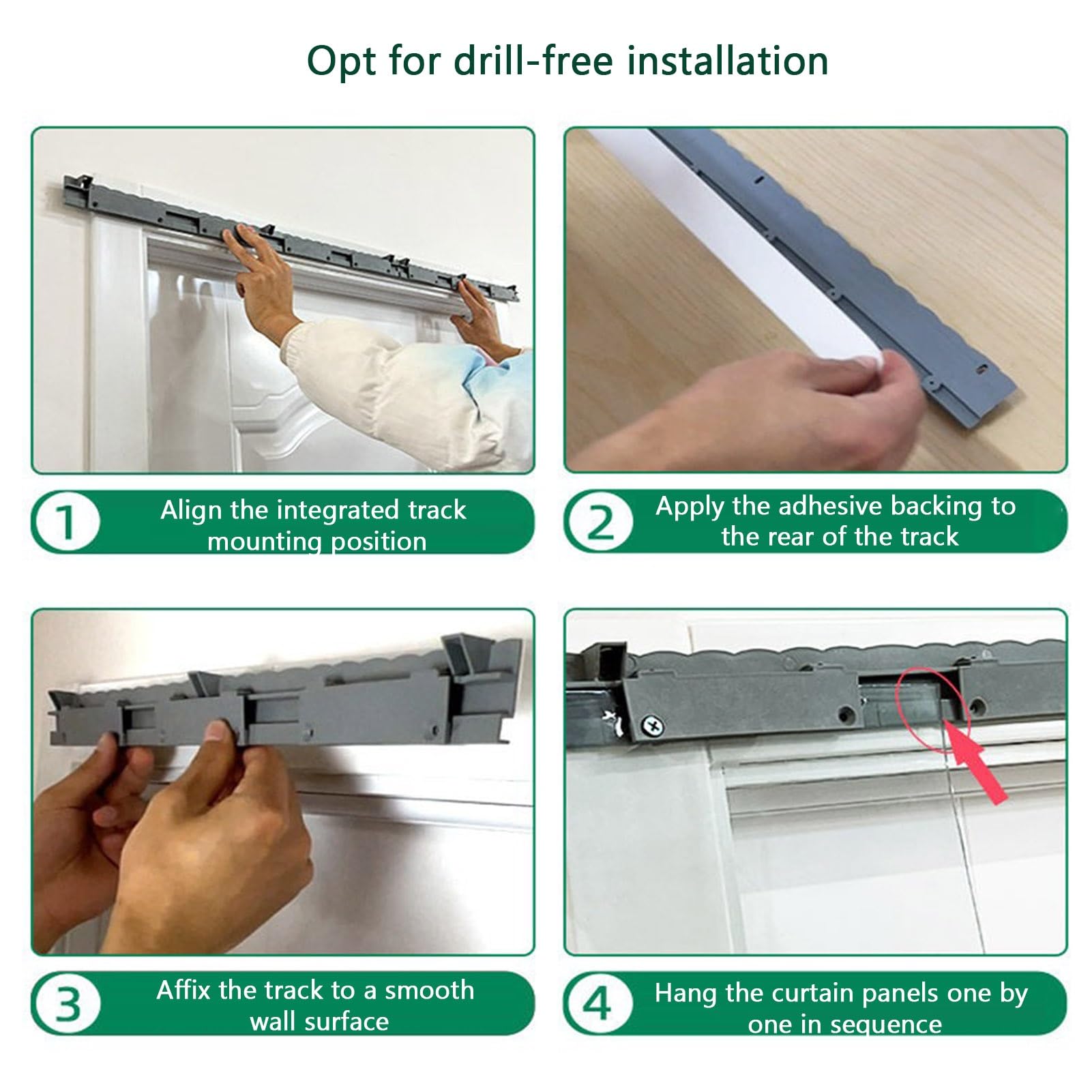 Opt for drill-free installation

1 Align the integrated track mounting position

2 Apply the adhesive backing to the rear of the track

3 Affix the track to a smooth wall surface

4 Hang the curtain panels one by one in sequence