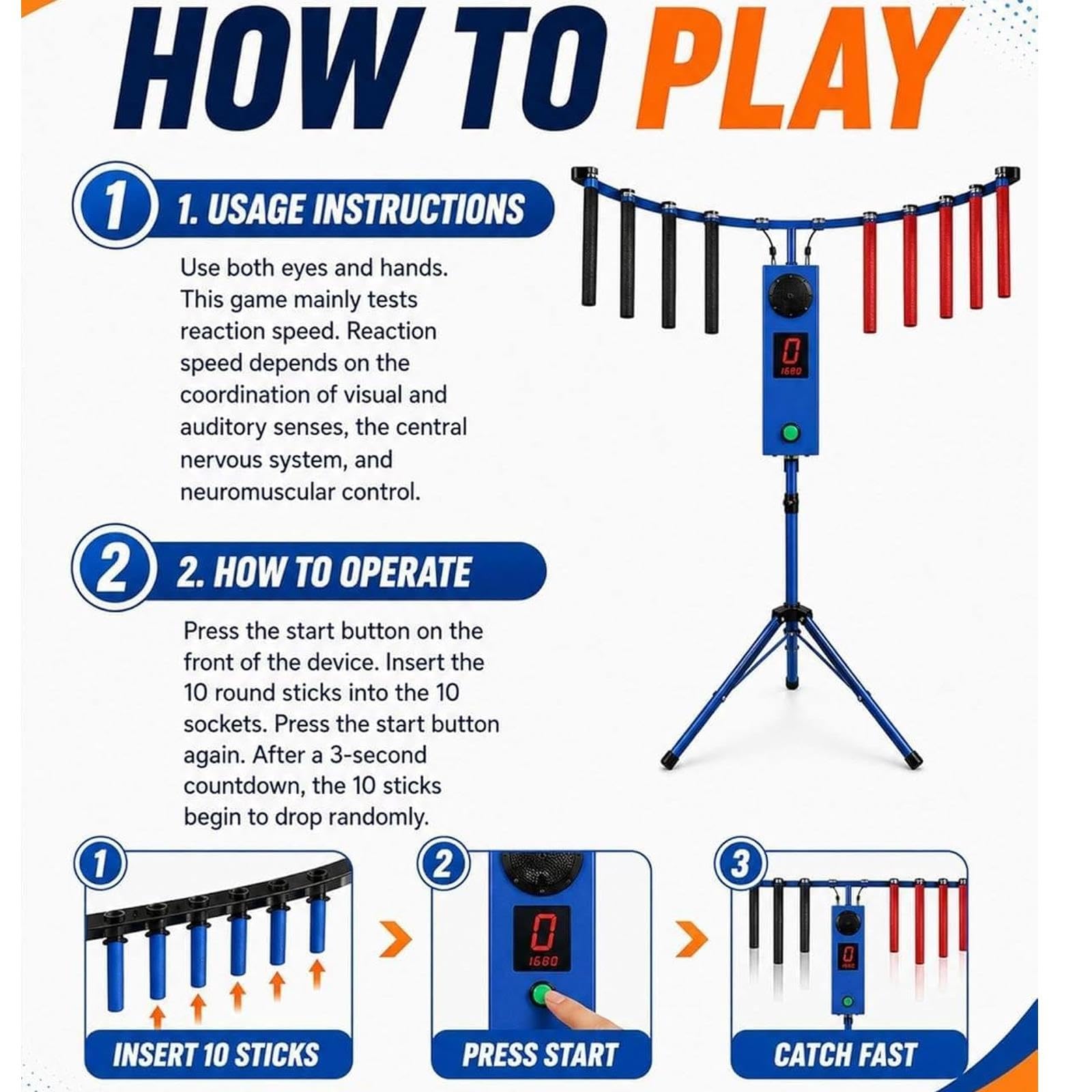 HOW TO PLAY

1

1. USAGE INSTRUCTIONS

Use both eyes and hands. This game mainly tests reaction speed. Reaction speed depends on the coordination of visual and auditory senses, the central nervous system, and neuromuscular control.

0
1680

2

2. HOW TO OPERATE

Press the start button on the front of the device. Insert the 10 round sticks into the 10 sockets. Press the start button again. After a 3-second countdown, the 10 sticks begin to drop randomly.

1

INSERT 10 STICKS

2

0
1680

PRESS START

3

0
1680

CATCH FAST