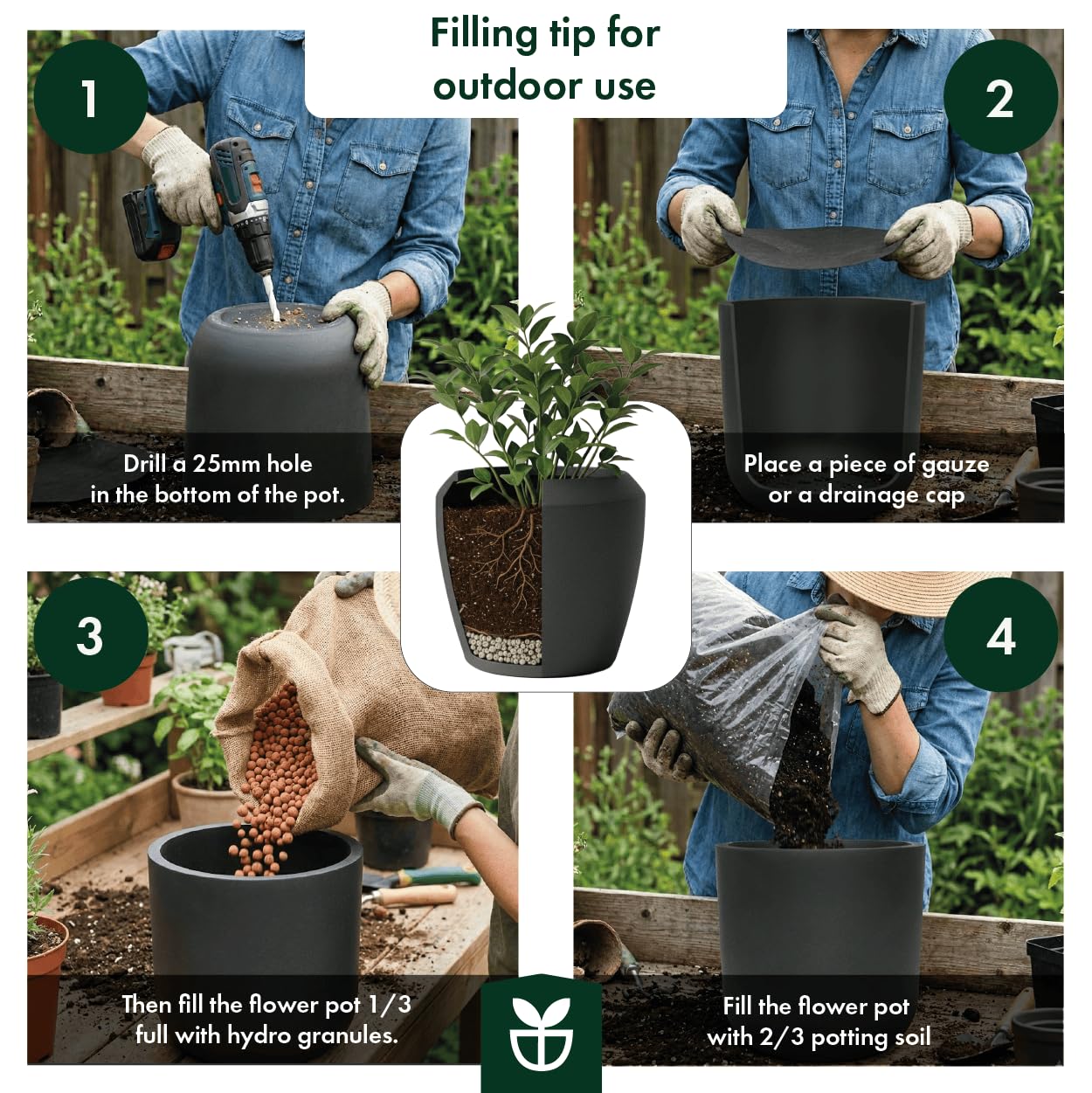 Filling tip for outdoor use

1

Drill a 25mm hole in the bottom of the pot.

2

Place a piece of gauze or a drainage cap

3

Then fill the flower pot 1/3 full with hydro granules.

4

Fill the flower pot with 2/3 potting soil