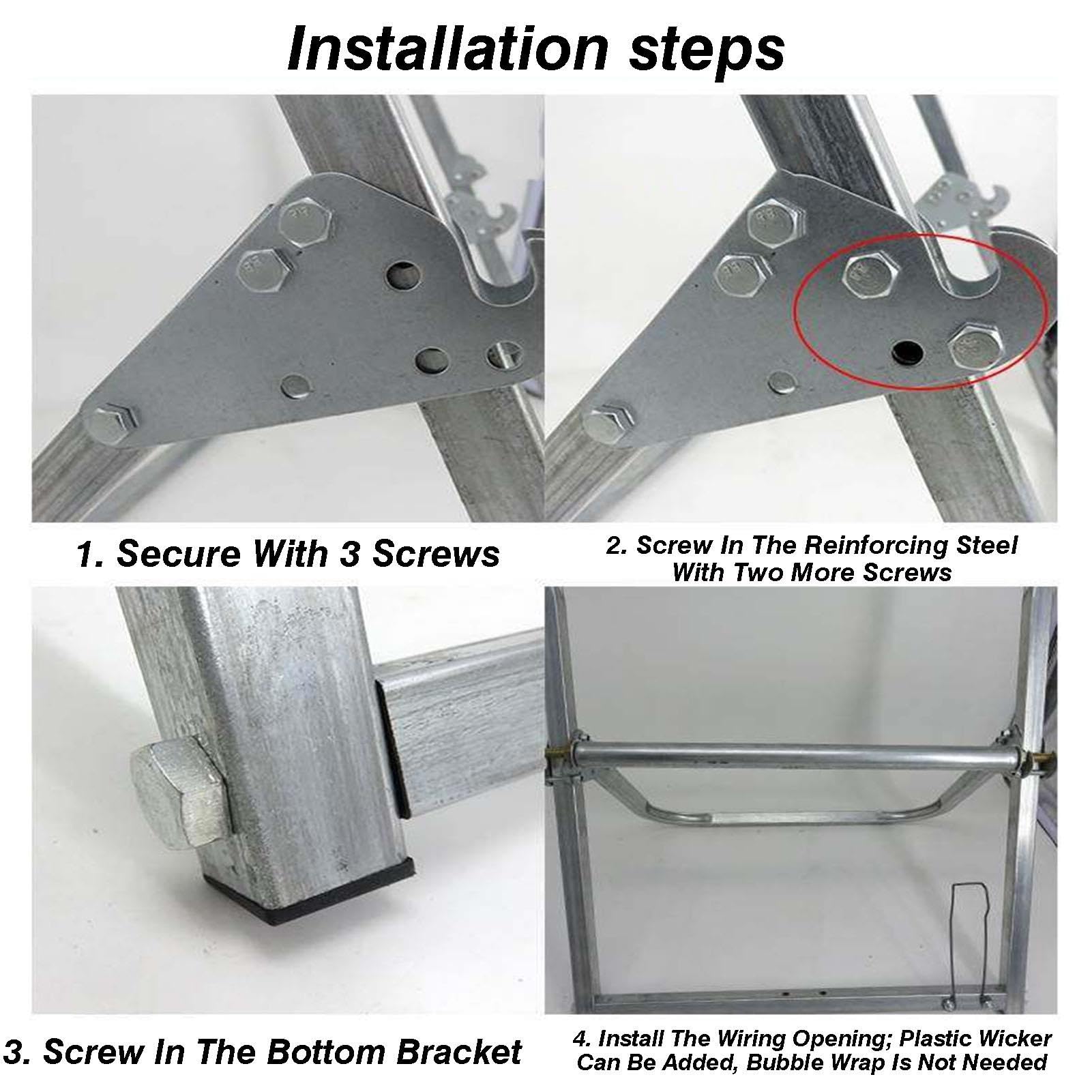 Installation steps

1. Secure With 3 Screws

2. Screw In The Reinforcing Steel With Two More Screws

3. Screw In The Bottom Bracket

4. Install The Wiring Opening; Plastic Wicker Can Be Added, Bubble Wrap Is Not Needed