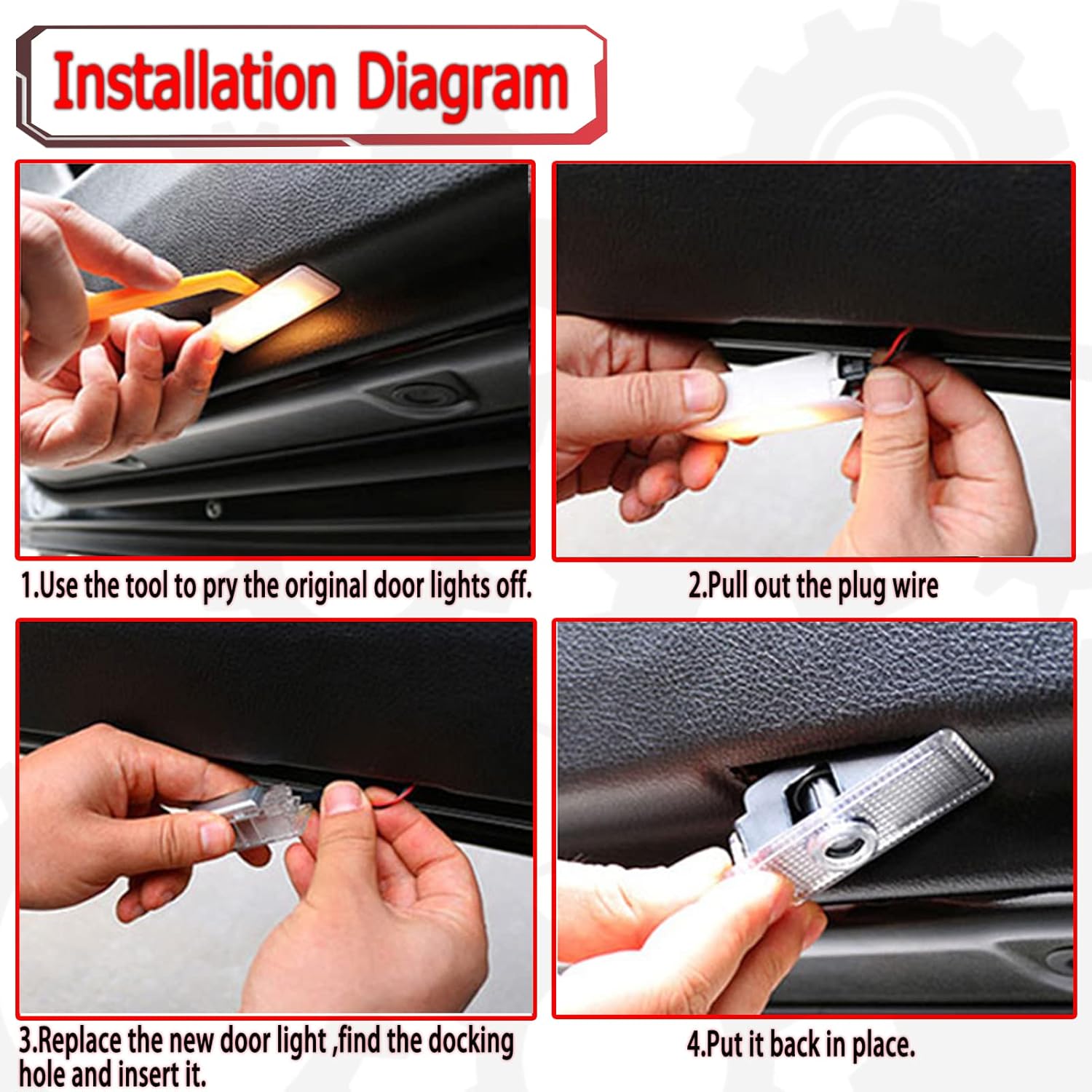 Installation Diagram

1.Use the tool to pry the original door lights off.

2.Pull out the plug wire

3.Replace the new door light ,find the docking hole and insert it.

4.Put it back in place.