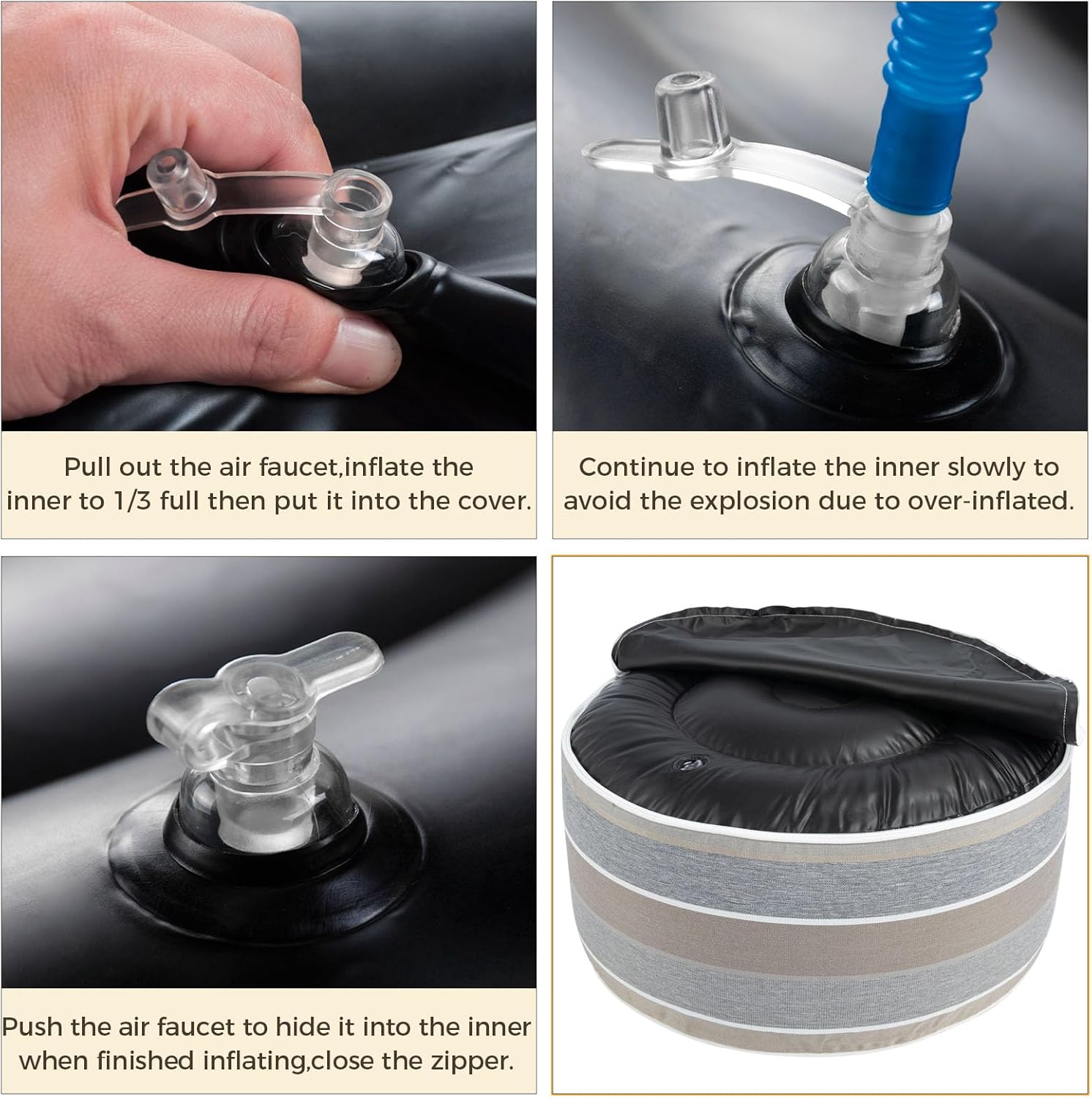 Pull out the air faucet,inflate the inner to 1/3 full then put it into the cover.

Continue to inflate the inner slowly to avoid the explosion due to over-inflated.

Push the air faucet to hide it into the inner when finished inflating,close the zipper.