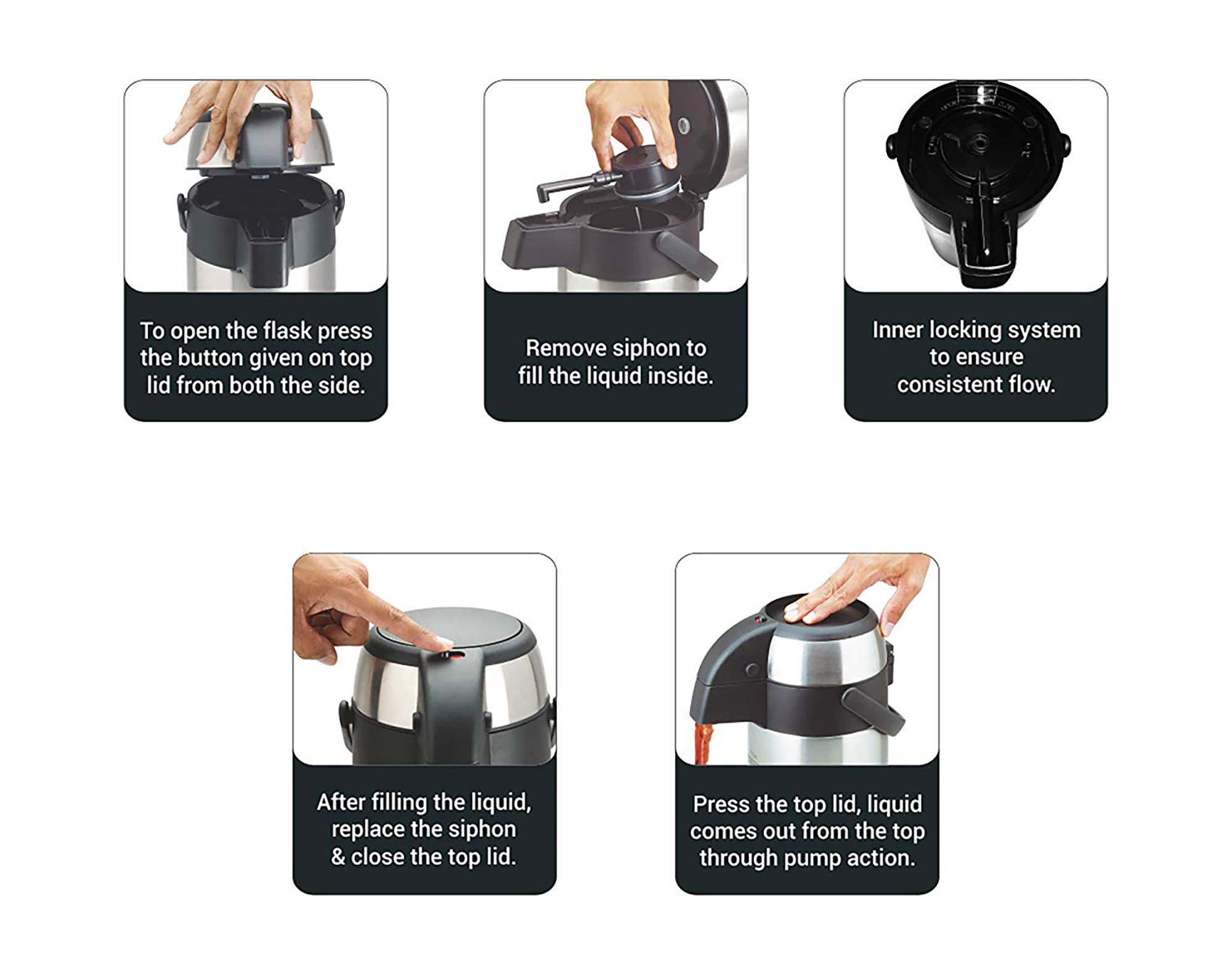 To open the flask press the button given on top lid from both the side.

Remove siphon to fill the liquid inside.

Inner locking system to ensure consistent flow.

After filling the liquid, replace the siphon & close the top lid.

Press the top lid, liquid comes out from the top through pump action.