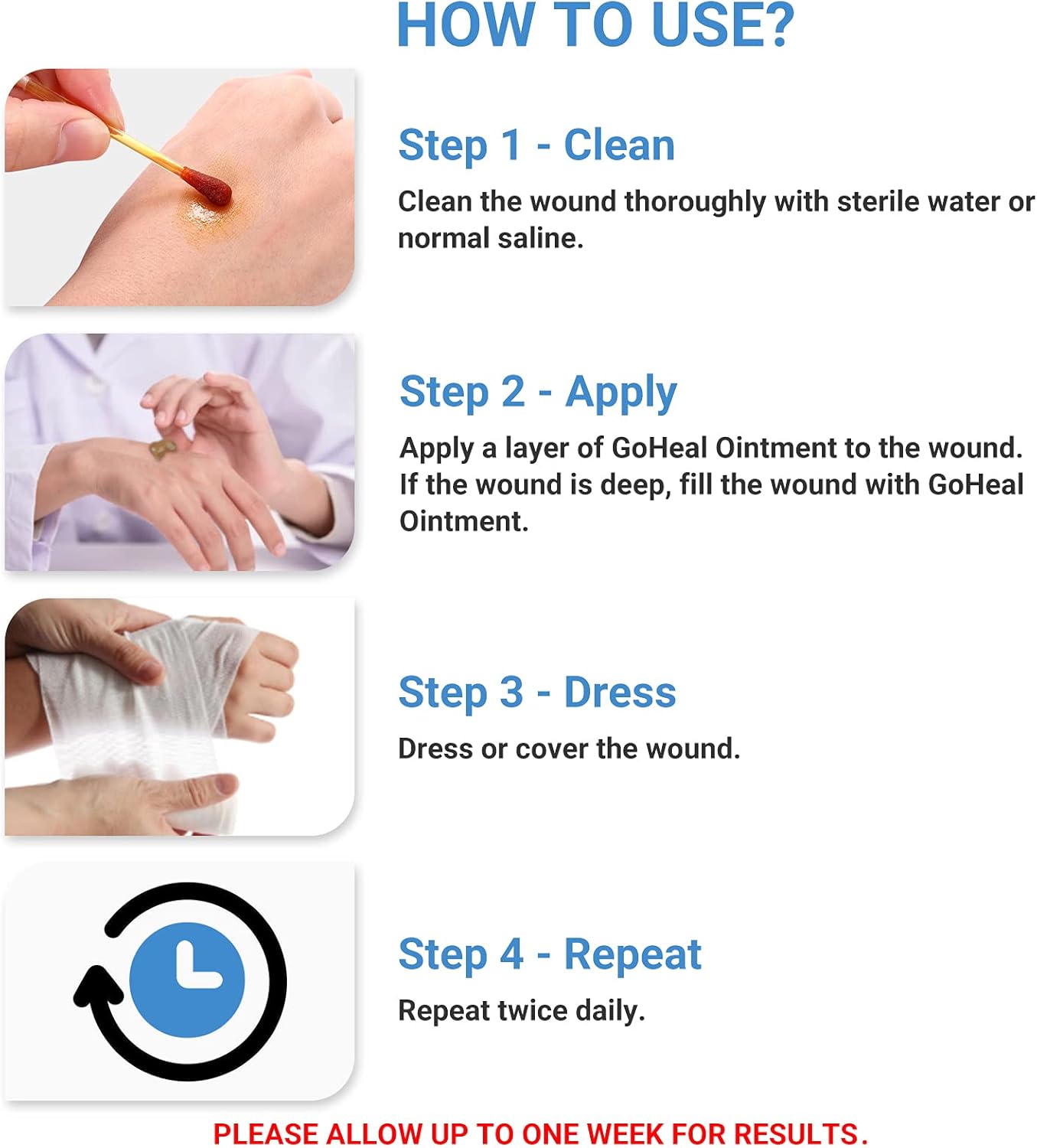 HOW TO USE?

Step 1 - Clean

Clean the wound thoroughly with sterile water or normal saline.

Step 2 - Apply

Apply a layer of GoHeal Ointment to the wound. If the wound is deep, fill the wound with GoHeal Ointment.

Step 3 - Dress

Dress or cover the wound.

Step 4 - Repeat

Repeat twice daily.

PLEASE ALLOW UP TO ONE WEEK FOR RESULTS.