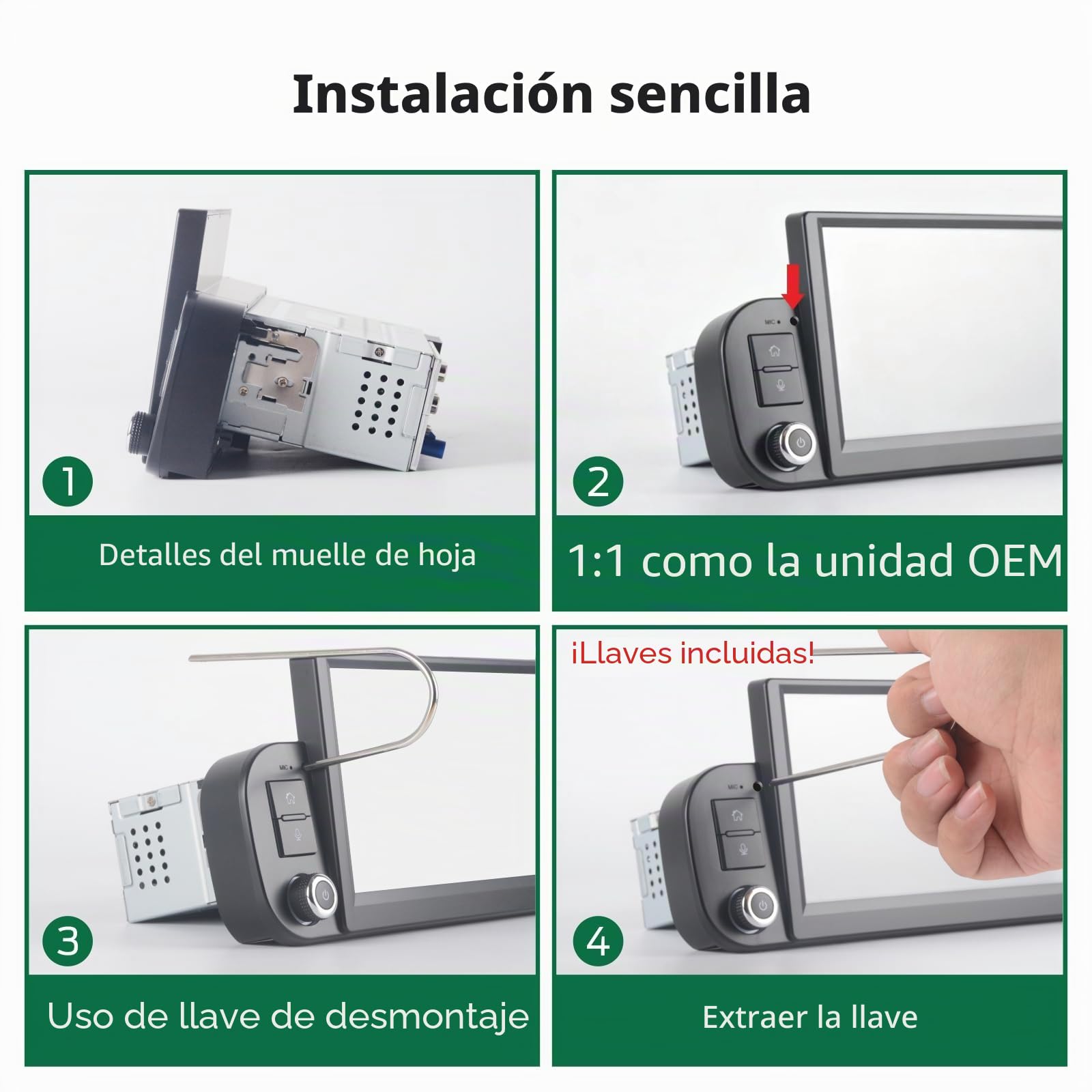 Instalación sencilla

1

Detalles del muelle de hoja

MIC

2

1:1 como la unidad OEM

MIC

3

Uso de llave de desmontaje

¡Llaves incluidas!

MIC

4

Extraer la llave