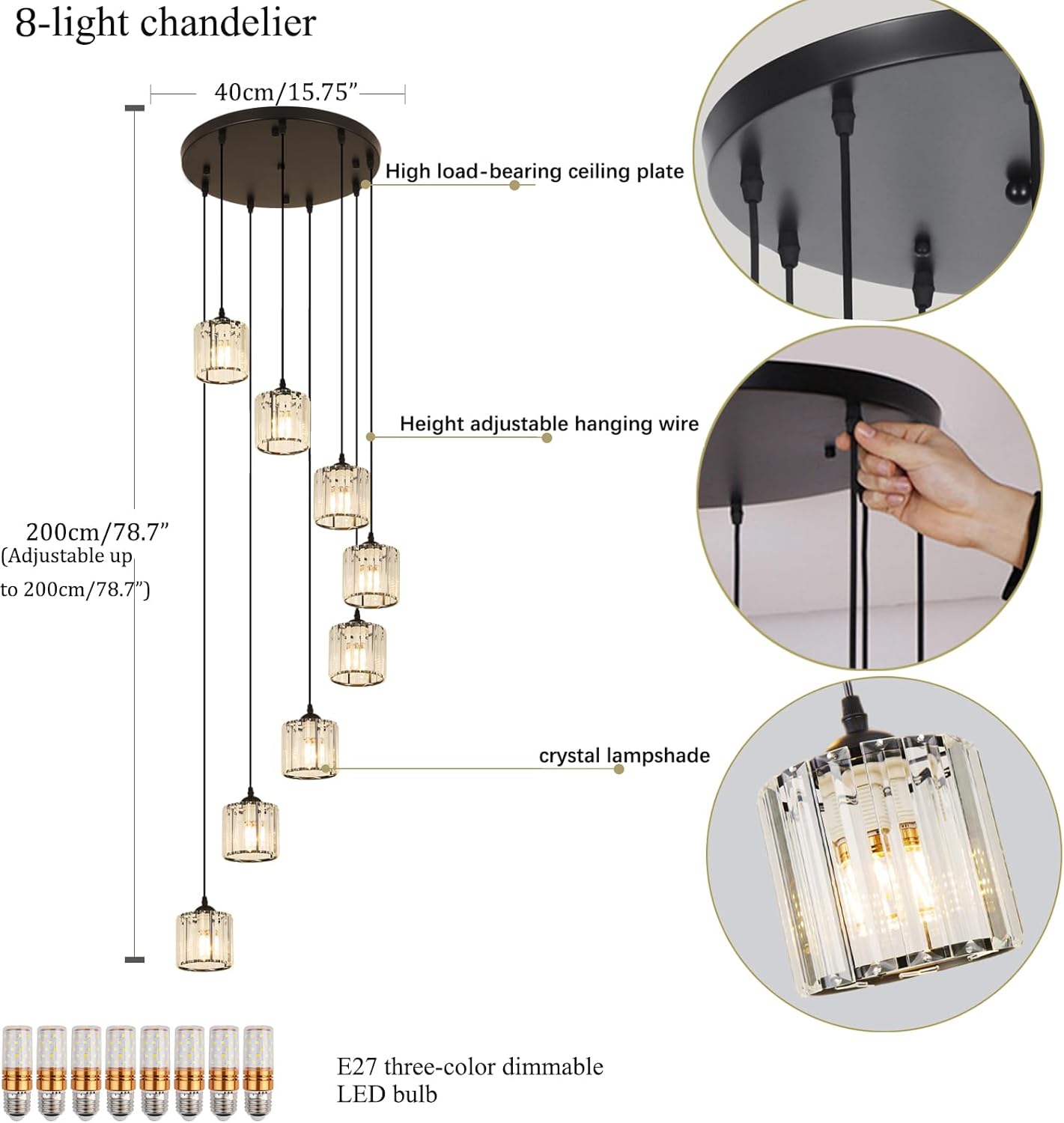 8-light chandelier

40cm/15.75”

High load-bearing ceiling plate

Height adjustable hanging wire

200cm/78.7”
(Adjustable up to 200cm/78.7”)

crystal lampshade

E27 three-color dimmable LED bulb