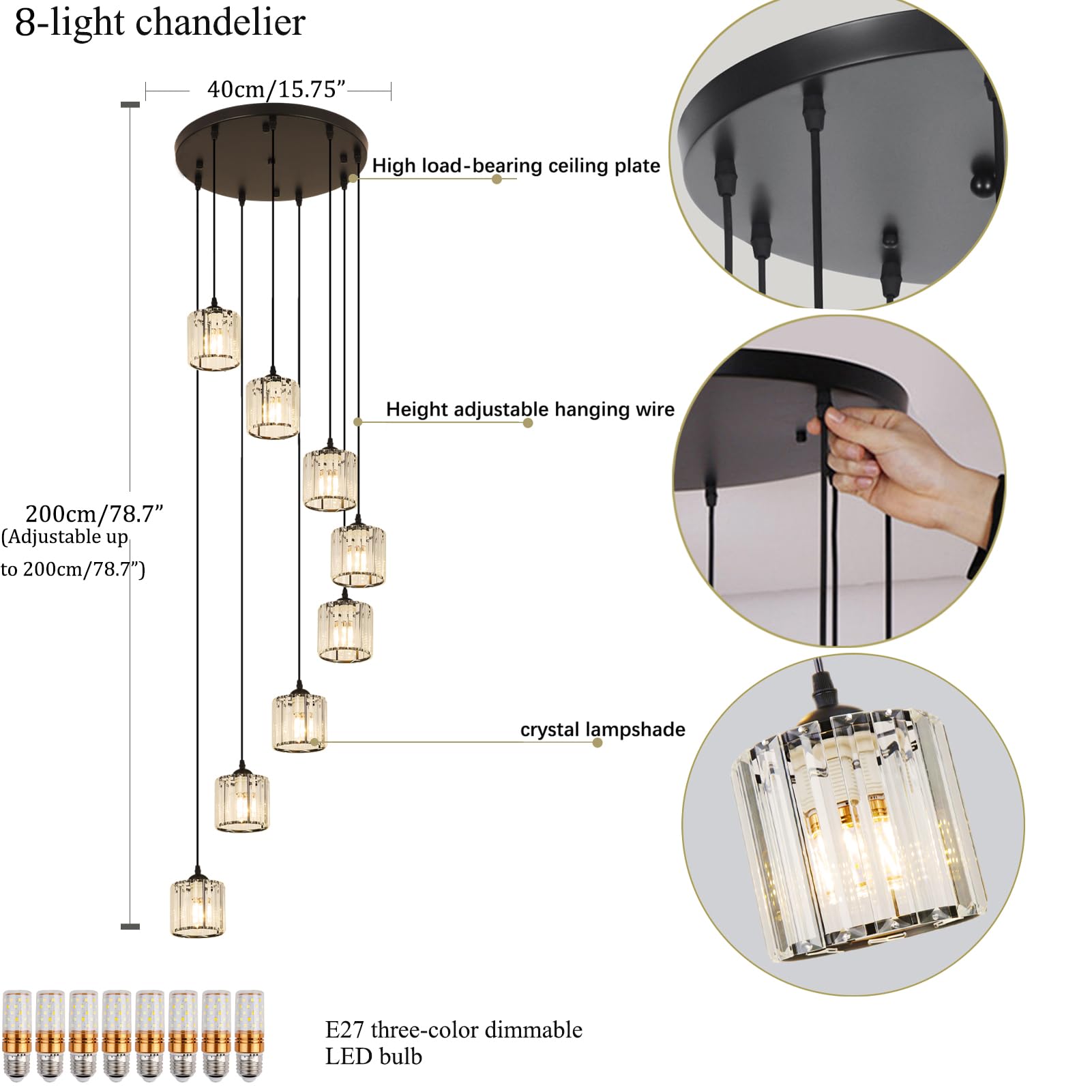 8-light chandelier

40cm/15.75”

High load-bearing ceiling plate

Height adjustable hanging wire

200cm/78.7”
(Adjustable up to 200cm/78.7”)

crystal lampshade

E27 three-color dimmable LED bulb