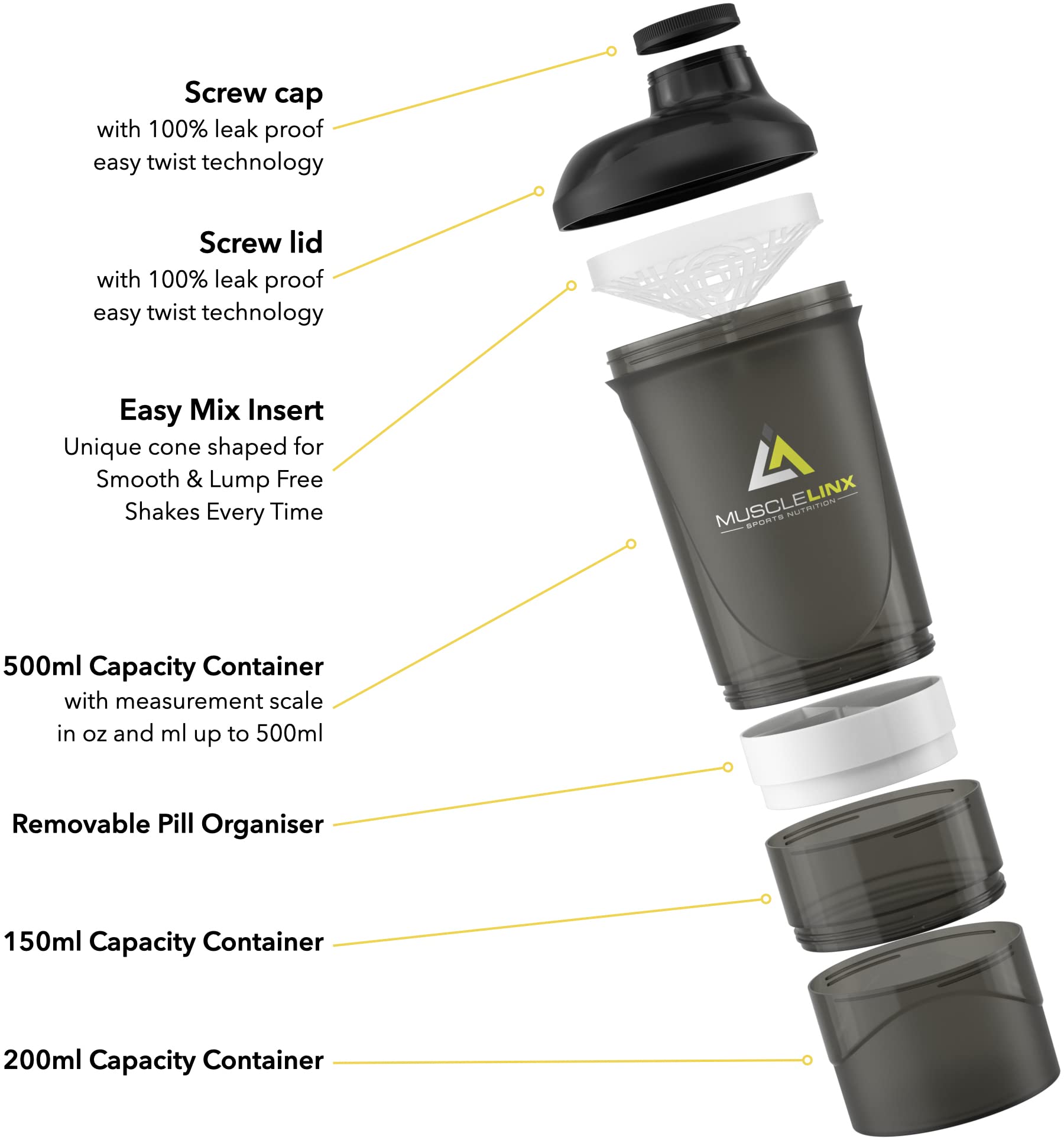 Screw cap
with 100% leak proof easy twist technology

Screw lid
with 100% leak proof easy twist technology

Easy Mix Insert
Unique cone shaped for Smooth & Lump Free Shakes Every Time

500ml Capacity Container
with measurement scale in oz and ml up to 500ml

Removable Pill Organiser

150ml Capacity Container

200ml Capacity Container

MUSCLELINX
SPORTS NUTRITION