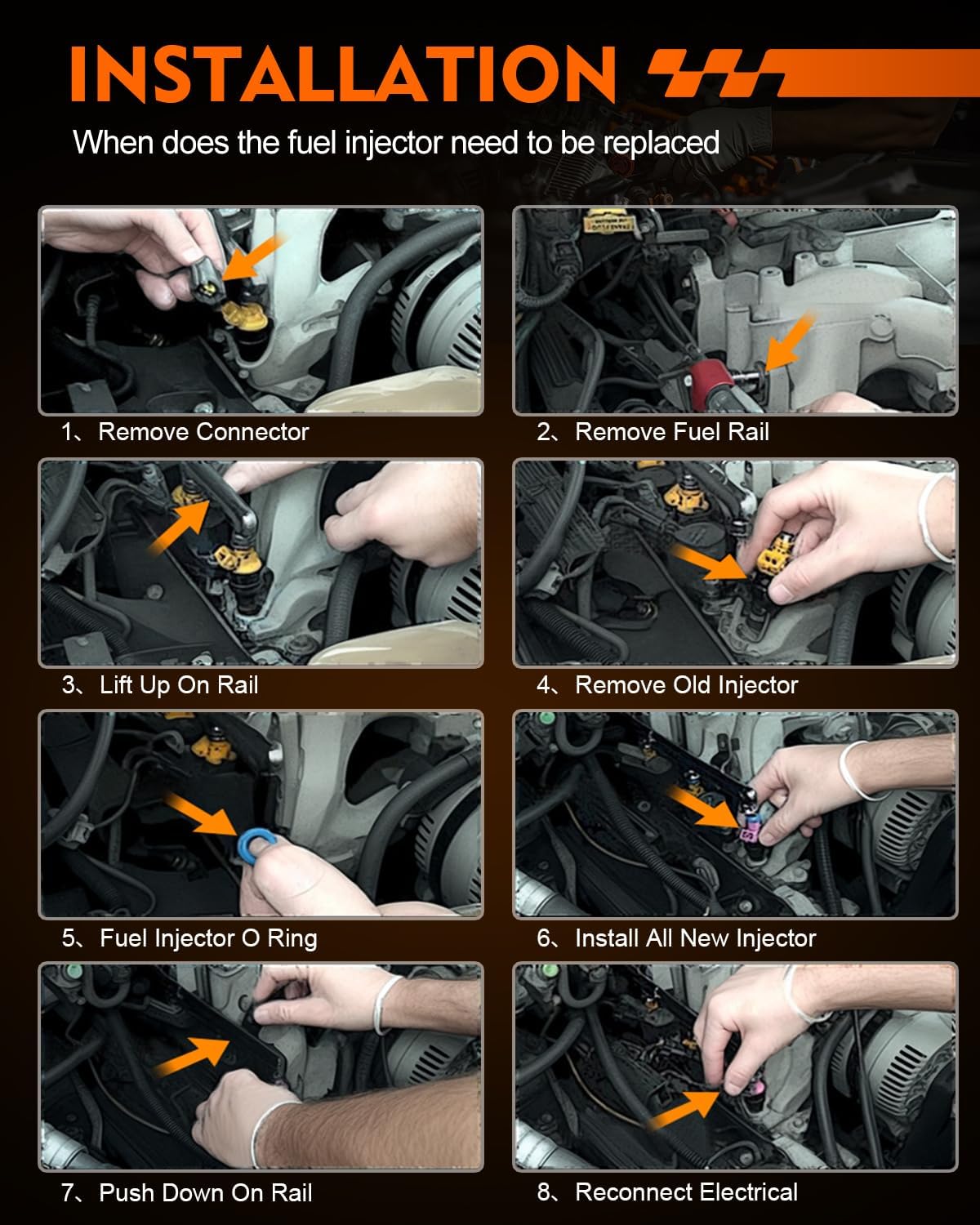 INSTALLATION

When does the fuel injector need to be replaced

1、Remove Connector

2、Remove Fuel Rail

3、Lift Up On Rail

4、Remove Old Injector

5、Fuel Injector O Ring

6、Install All New Injector

7、Push Down On Rail

8、Reconnect Electrical