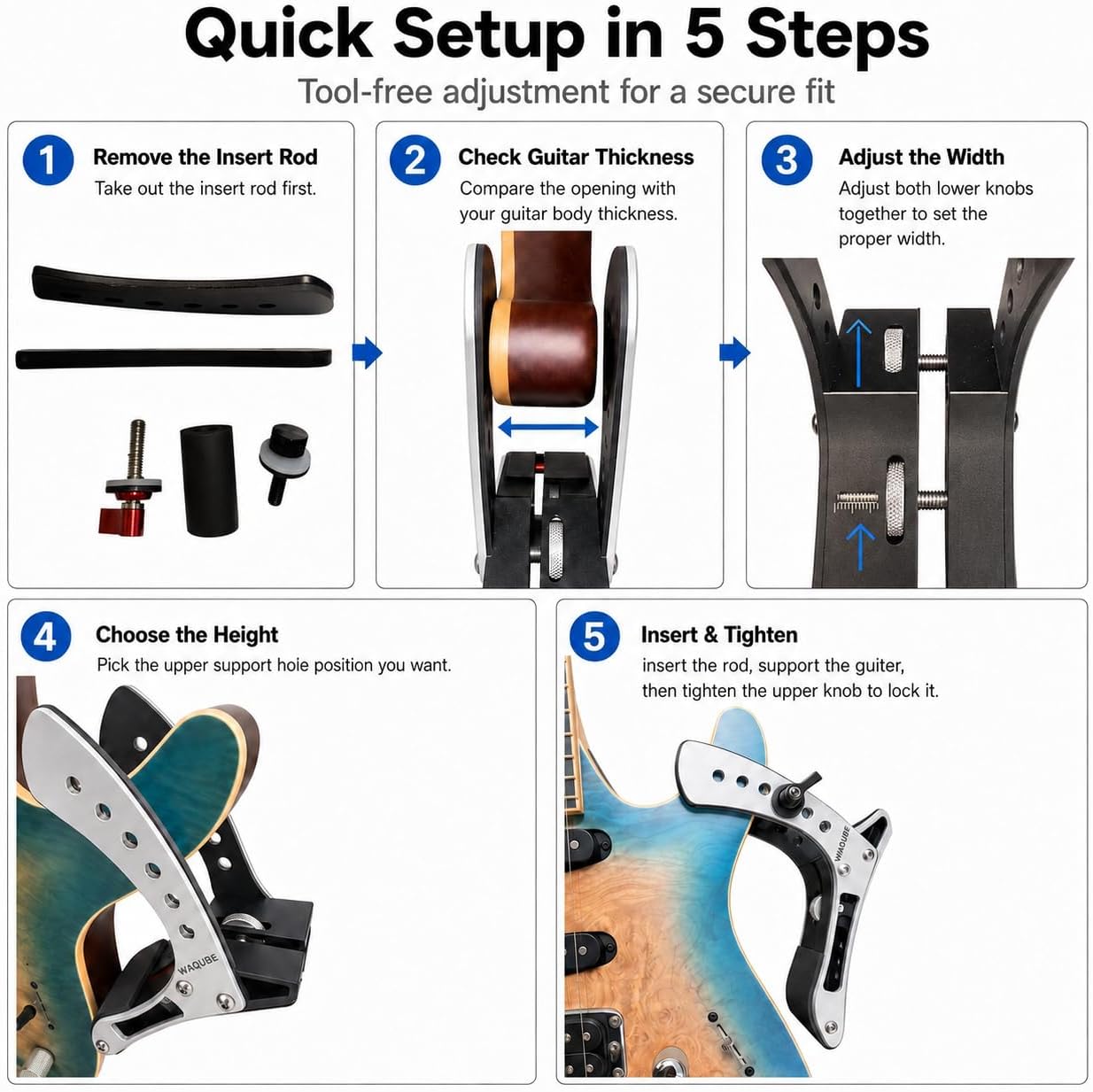 Quick Setup in 5 Steps

Tool-free adjustment for a secure fit

1 Remove the Insert Rod

Take out the insert rod first.

2 Check Guitar Thickness

Compare the opening with your guitar body thickness.

3 Adjust the Width

Adjust both lower knobs together to set the proper width.

4 Choose the Height

Pick the upper support hoie position you want.

WAQUBE

5 Insert & Tighten

insert the rod, support the guiter, then tighten the upper knob to lock it.

WAQUBE