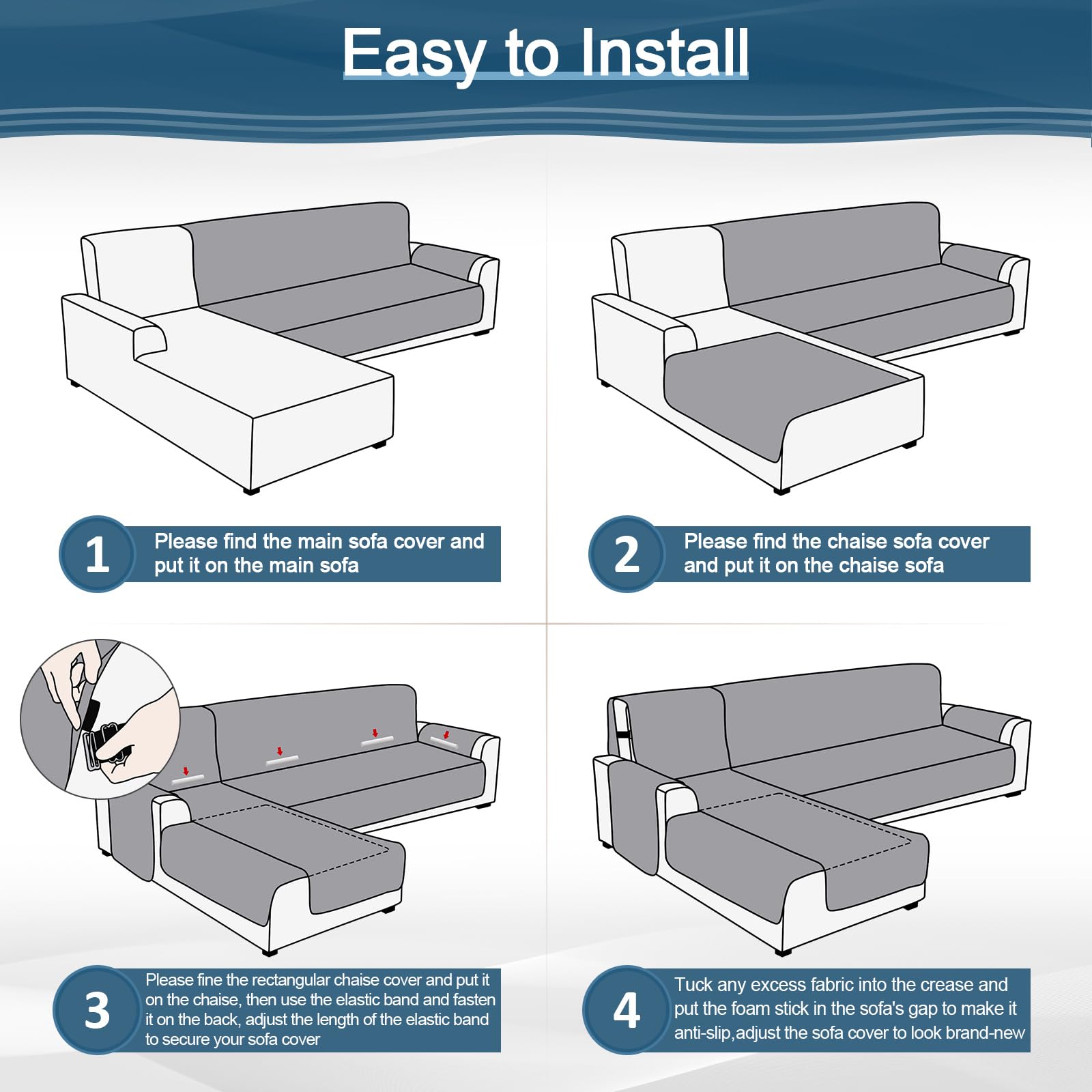 Easy to Install

1 Please find the main sofa cover and put it on the main sofa

2 Please find the chaise sofa cover and put it on the chaise sofa

3 Please fine the rectangular chaise cover and put it on the chaise, then use the elastic band and fasten it on the back, adjust the length of the elastic band to secure your sofa cover

4 Tuck any excess fabric into the crease and put the foam stick in the sofa's gap to make it anti-slip,adjust the sofa cover to look brand-new