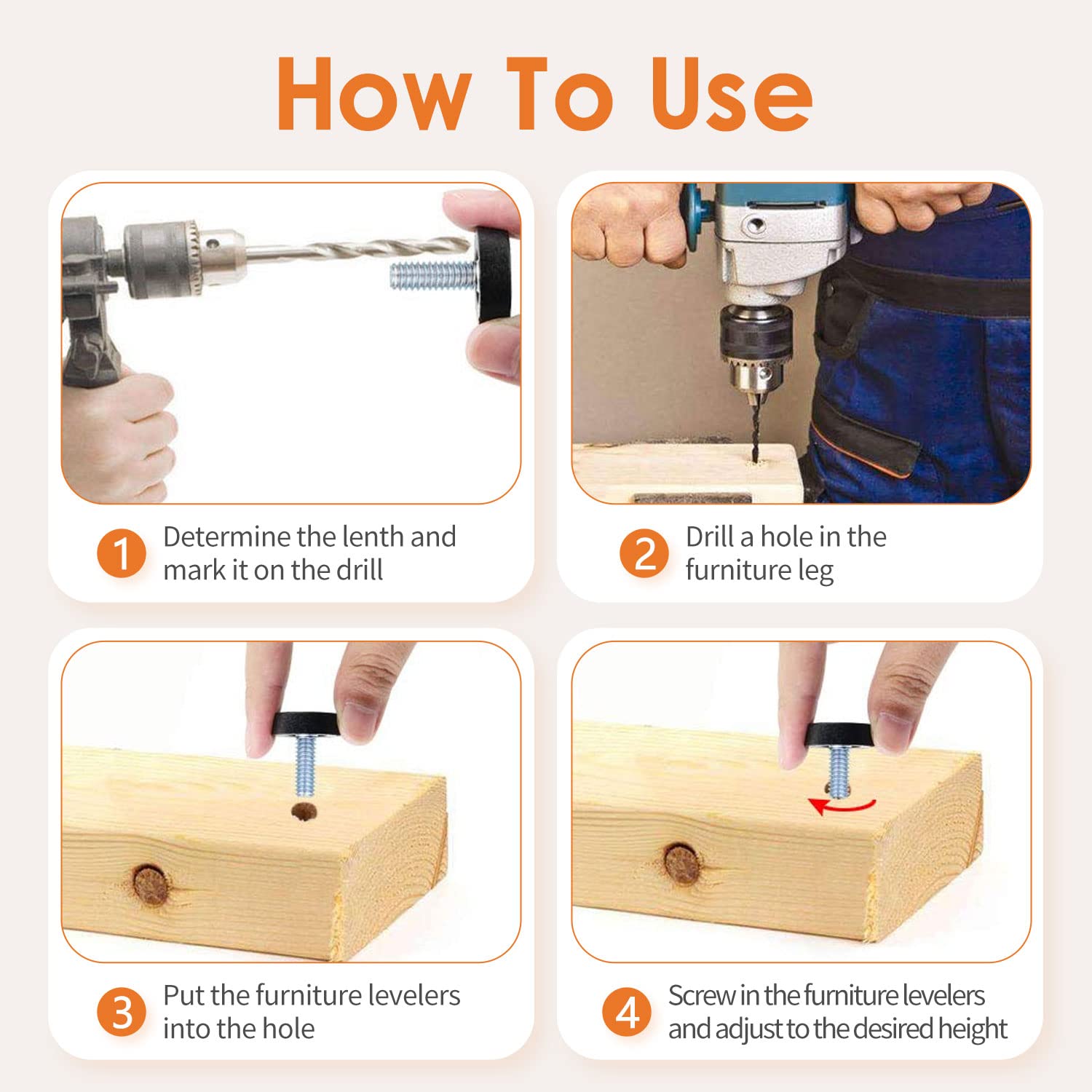 How To Use

1 Determine the lenth and mark it on the drill

2 Drill a hole in the furniture leg

3 Put the furniture levelers into the hole

4 Screw in the furniture levelers and adjust to the desired height