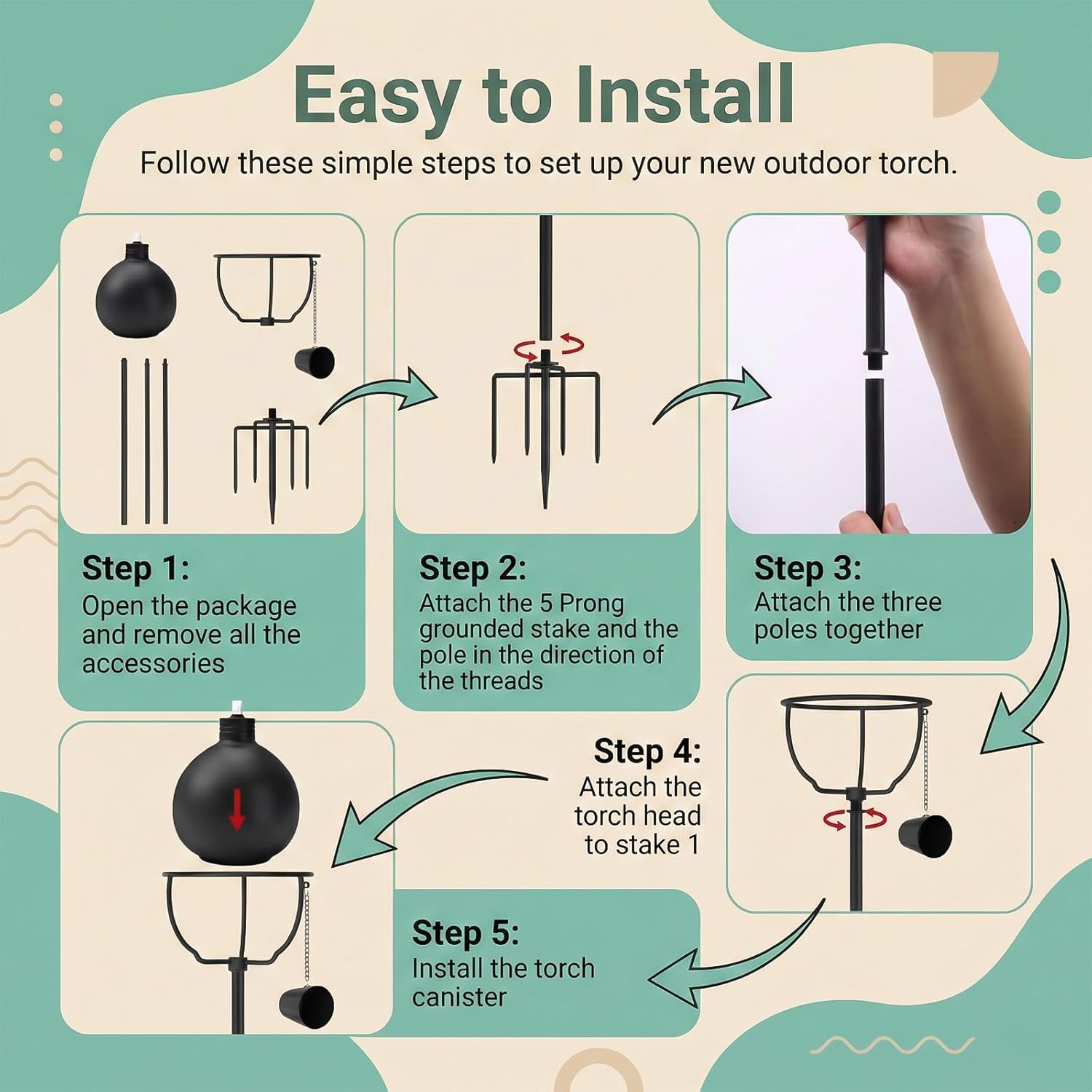 Easy to Install

Follow these simple steps to set up your new outdoor torch.

Step 1:
Open the package and remove all the accessories

Step 2:
Attach the 5 Prong grounded stake and the pole in the direction of the threads

Step 3:
Attach the three poles together

Step 4:
Attach the torch head to stake 1

Step 5:
Install the torch canister