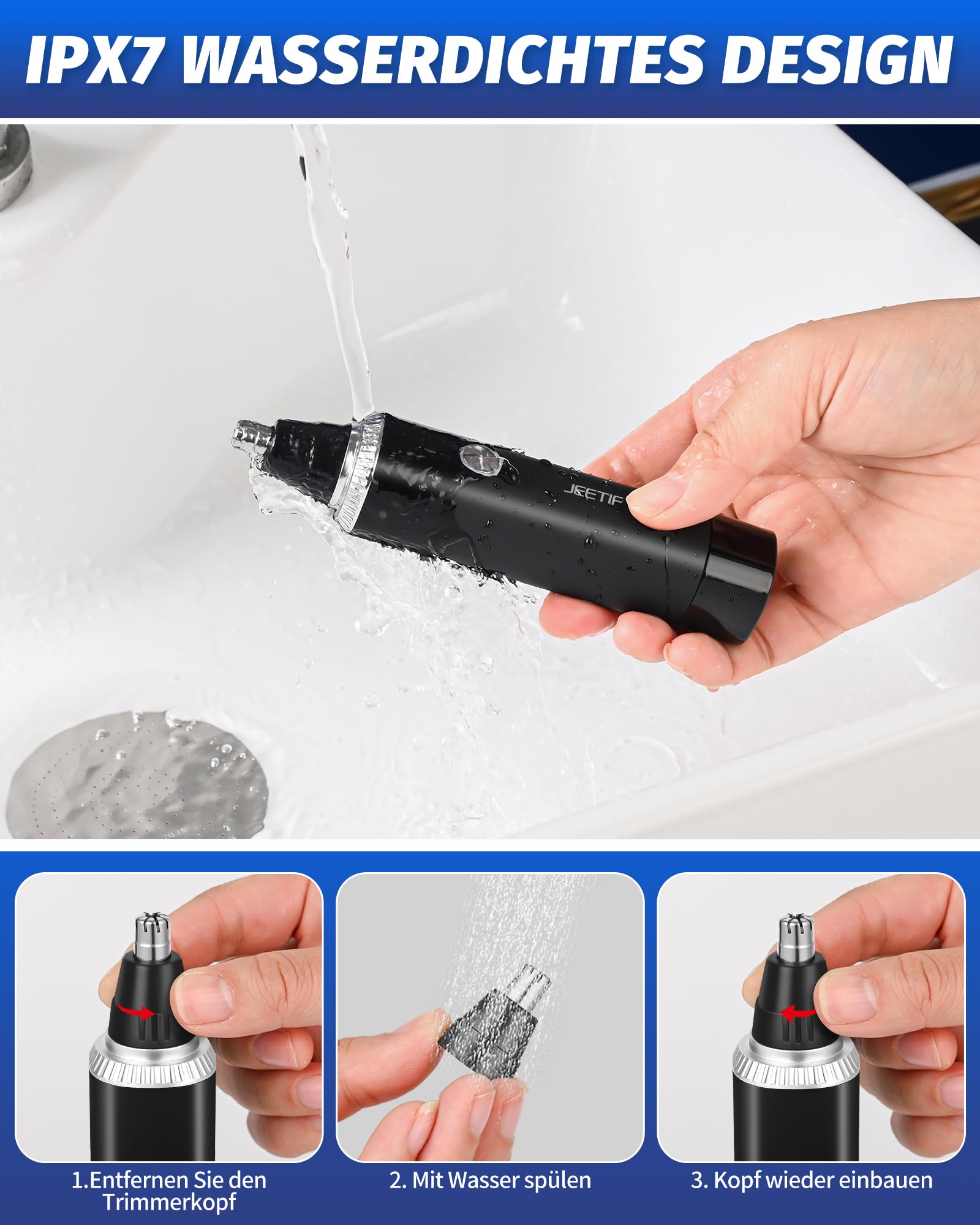 IPX7 WASSERDICHTES DESIGN

JEETIF

1.Entfernen Sie den Trimmerkopf

2. Mit Wasser spülen

3. Kopf wieder einbauen