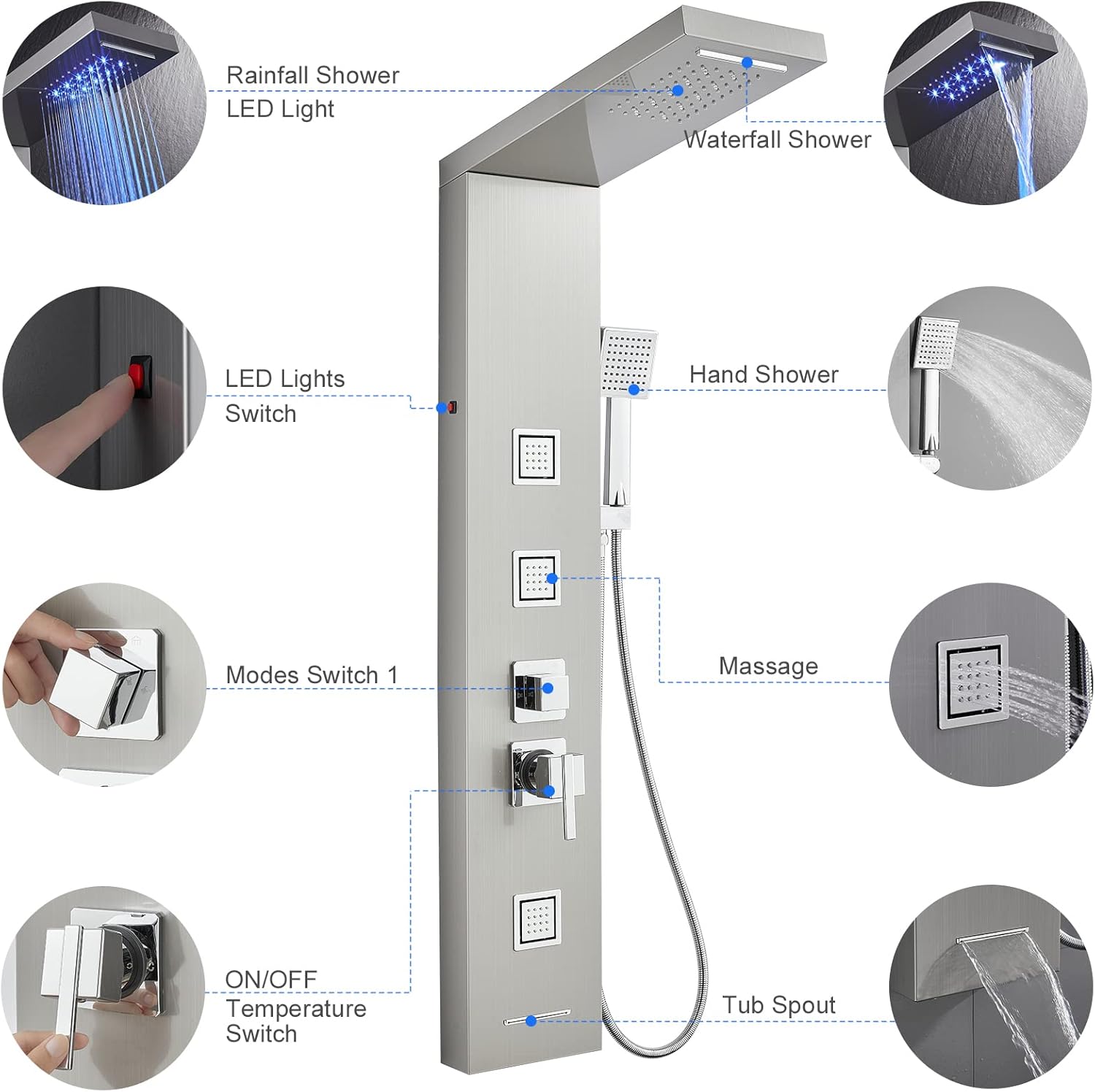 Rainfall Shower
LED Light

Waterfall Shower

LED Lights
Switch

Hand Shower

Modes Switch 1

Massage

ON/OFF
Temperature
Switch

Tub Spout