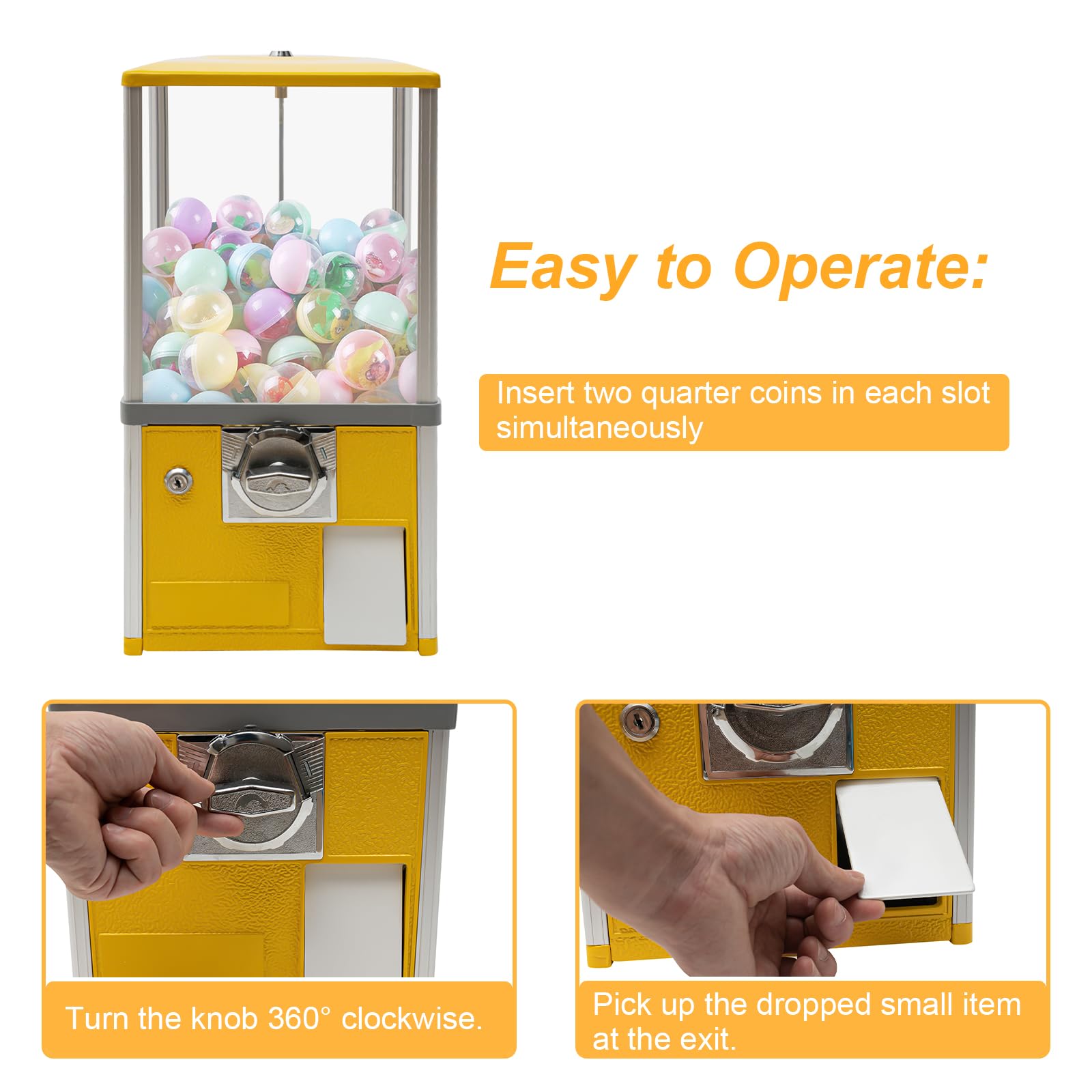 Easy to Operate:

Insert two quarter coins in each slot simultaneously

Turn the knob 360° clockwise.

Pick up the dropped small item at the exit.