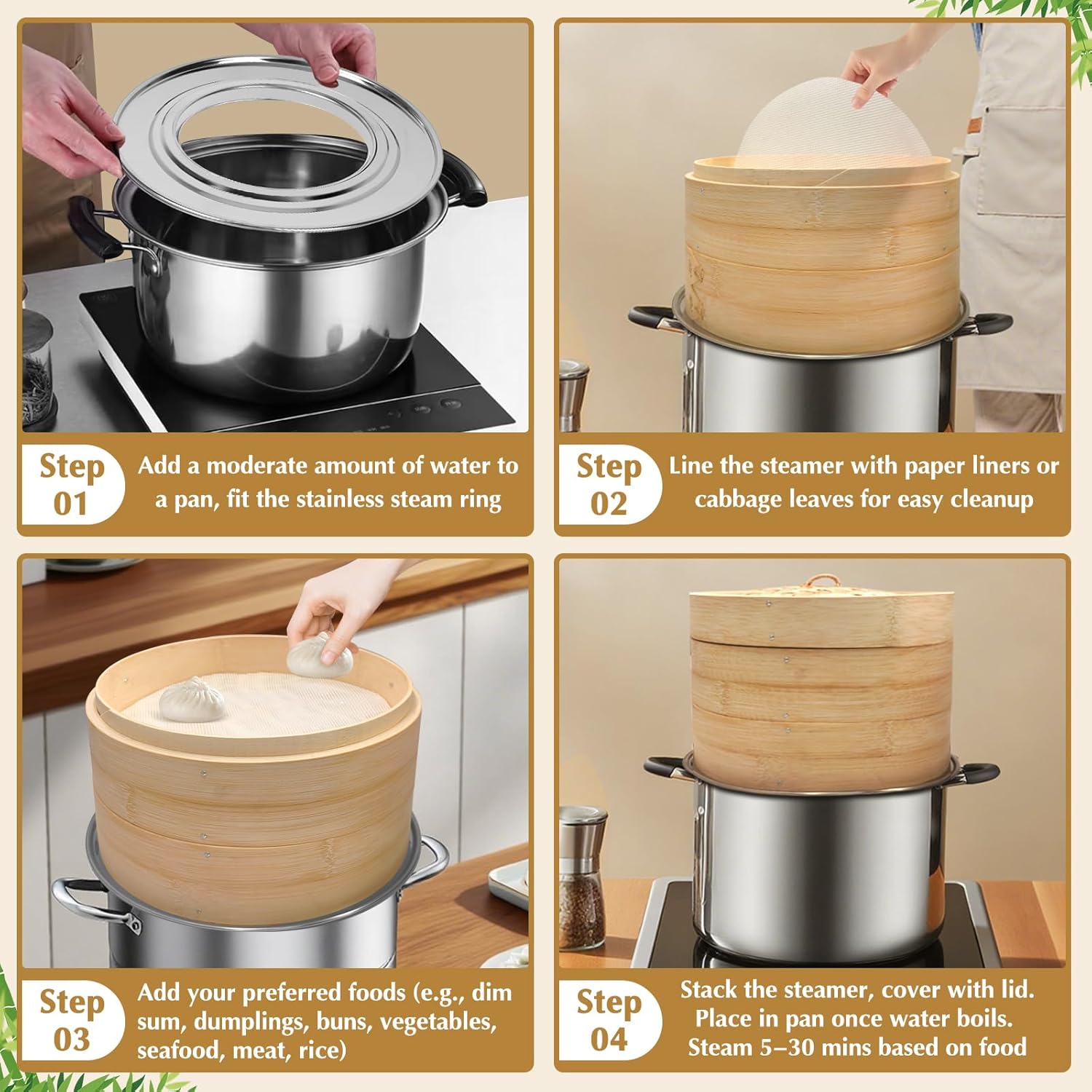 Step 01

Add a moderate amount of water to a pan, fit the stainless steam ring

Step 02

Line the steamer with paper liners or cabbage leaves for easy cleanup

Step 03

Add your preferred foods (e.g., dim sum, dumplings, buns, vegetables, seafood, meat, rice)

Step 04

Stack the steamer, cover with lid. Place in pan once water boils. Steam 5–30 mins based on food