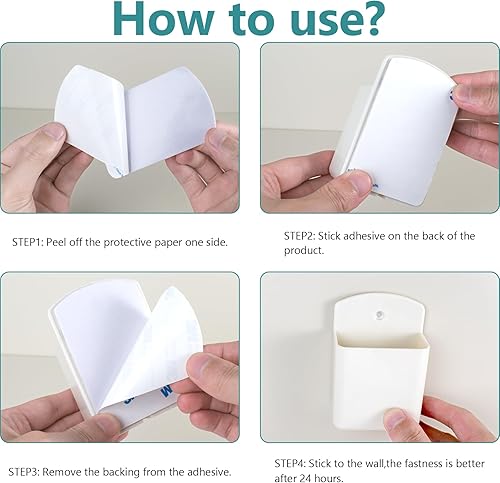 How to use?

STEP1: Peel off the protective paper one side.

STEP2: Stick adhesive on the back of the product.

STEP3: Remove the backing from the adhesive.

STEP4: Stick to the wall,the fastness is better after 24 hours.