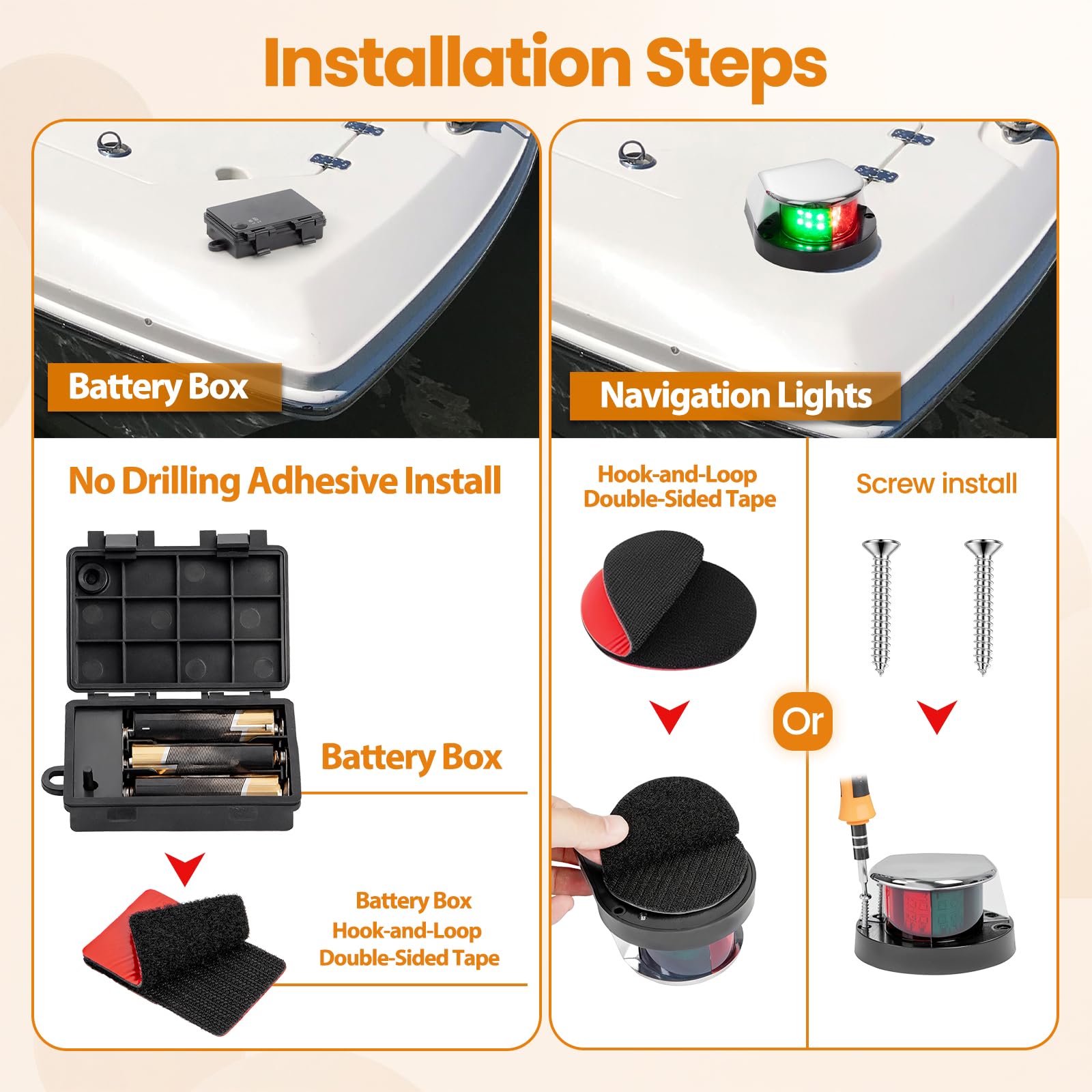 Installation Steps

Battery Box

No Drilling Adhesive Install

Battery Box

Battery Box
Hook-and-Loop
Double-Sided Tape

Navigation Lights

Hook-and-Loop
Double-Sided Tape

Or

Screw install