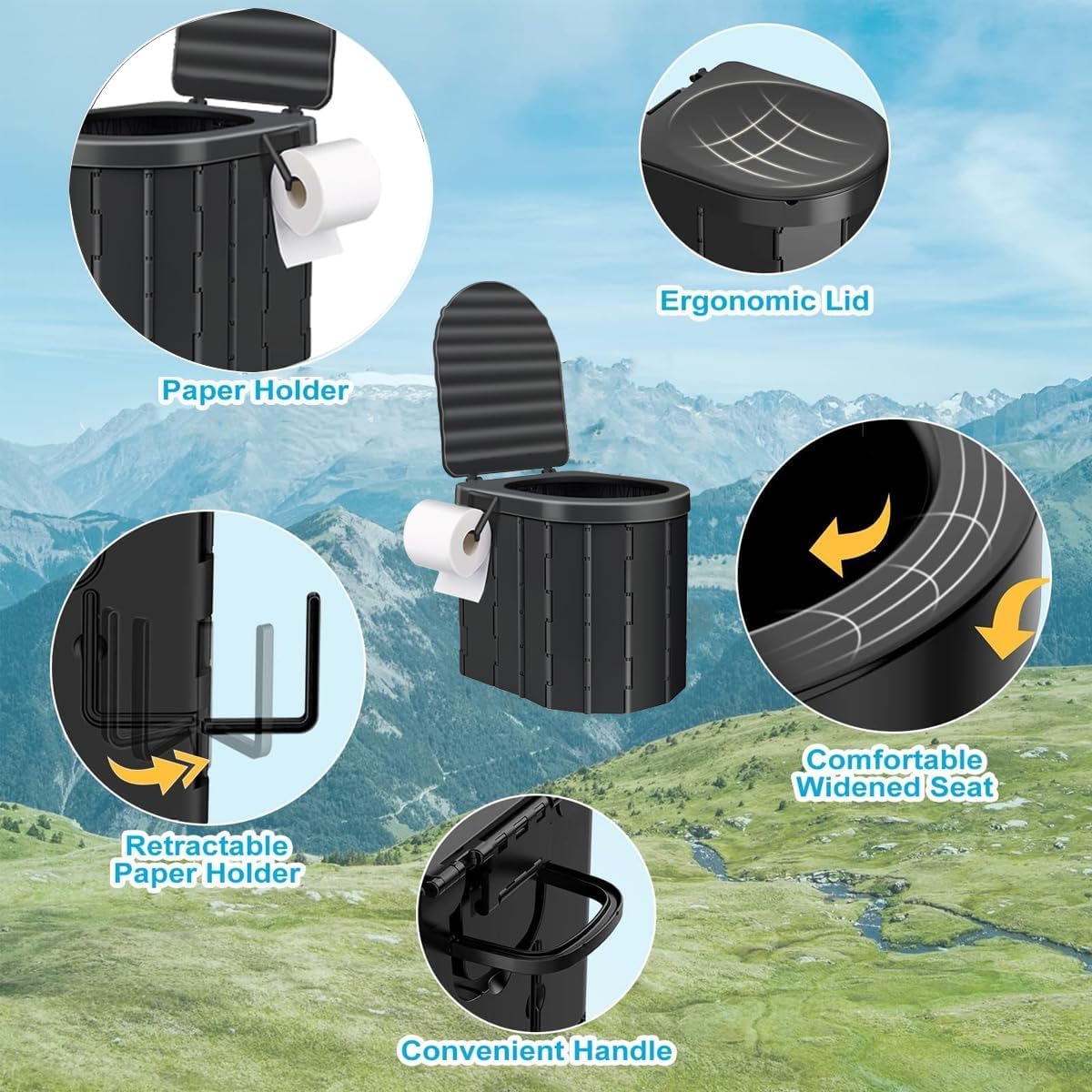 Paper Holder

Ergonomic Lid

Retractable Paper Holder

Comfortable Widened Seat

Convenient Handle