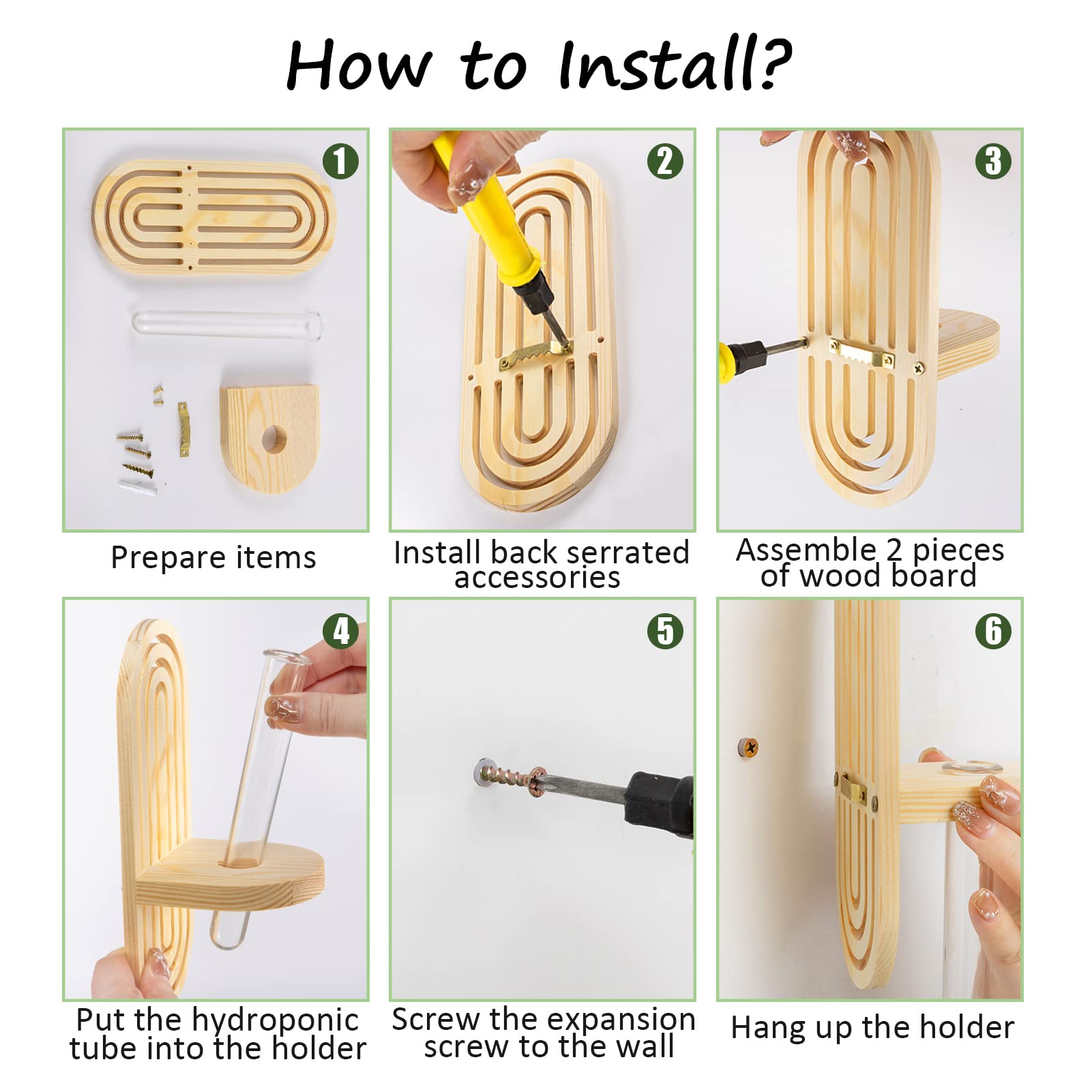 How to Install?

1
Prepare items

2
Install back serrated accessories

3
Assemble 2 pieces of wood board

4
Put the hydroponic tube into the holder

5
Screw the expansion screw to the wall

6
Hang up the holder