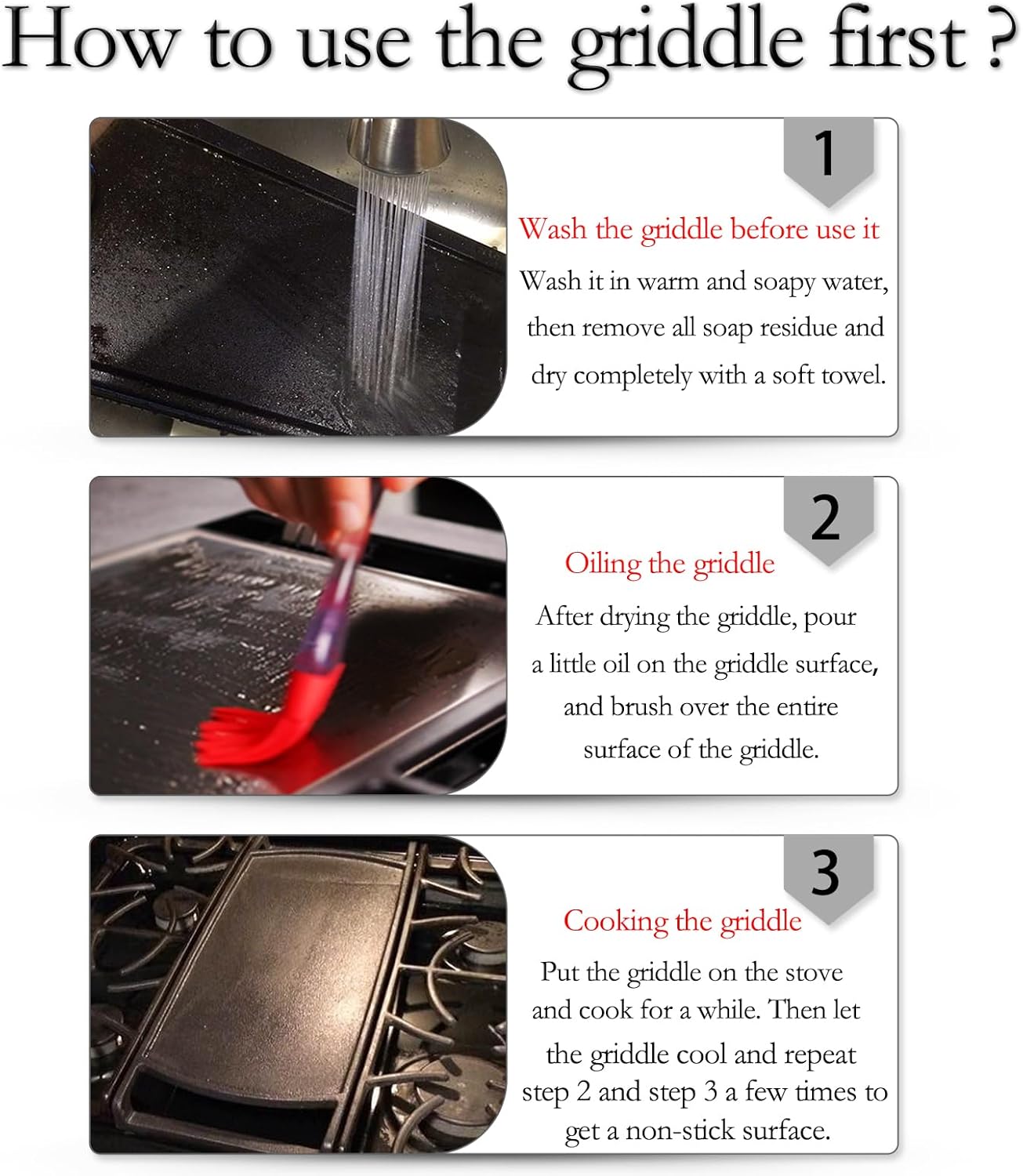 How to use the griddle first ?

1

Wash the griddle before use it

Wash it in warm and soapy water, then remove all soap residue and dry completely with a soft towel.

2

Oiling the griddle

After drying the griddle, pour a little oil on the griddle surface, and brush over the entire surface of the griddle.

3

Cooking the griddle

Put the griddle on the stove and cook for a while. Then let the griddle cool and repeat step 2 and step 3 a few times to get a non-stick surface.