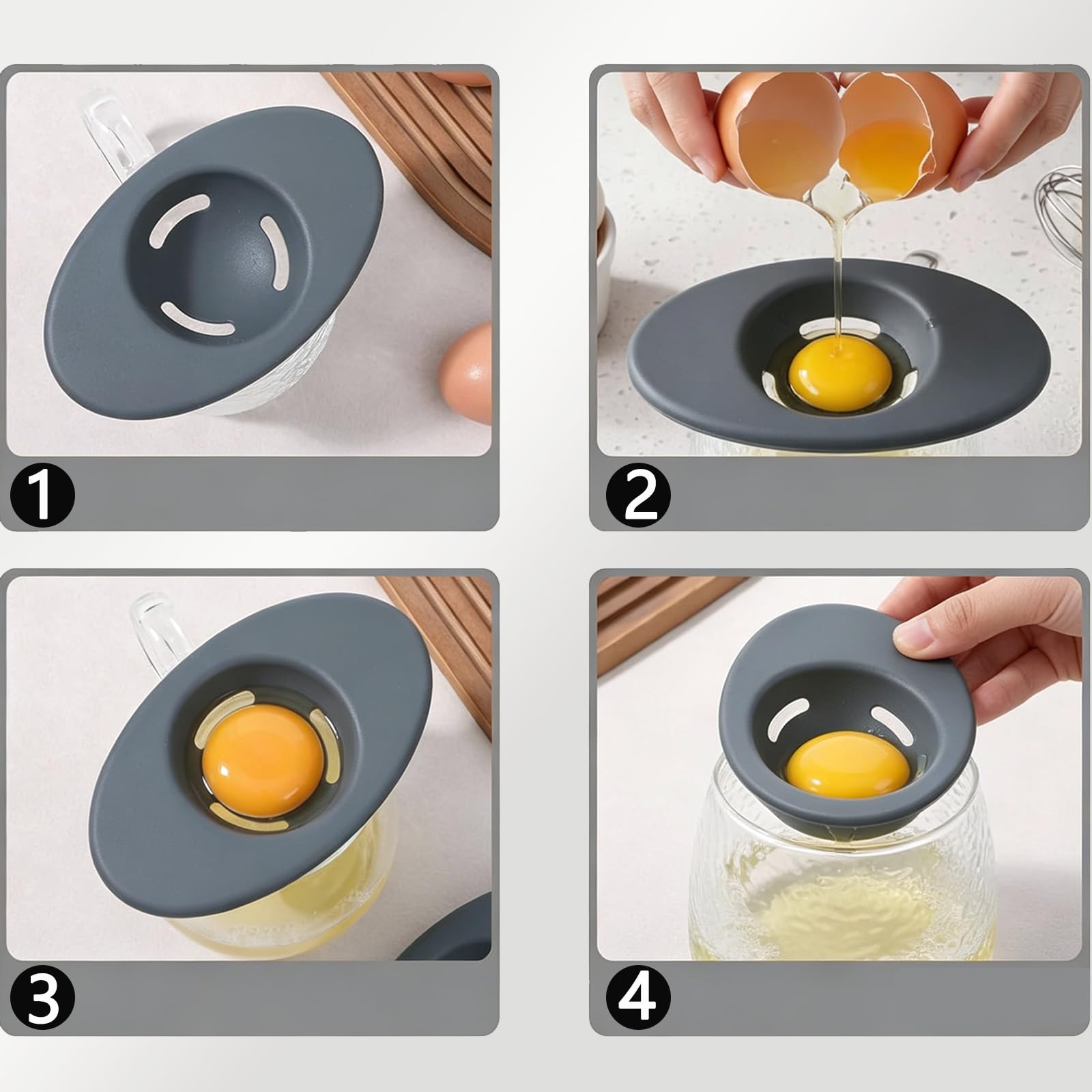 1

2

3

4