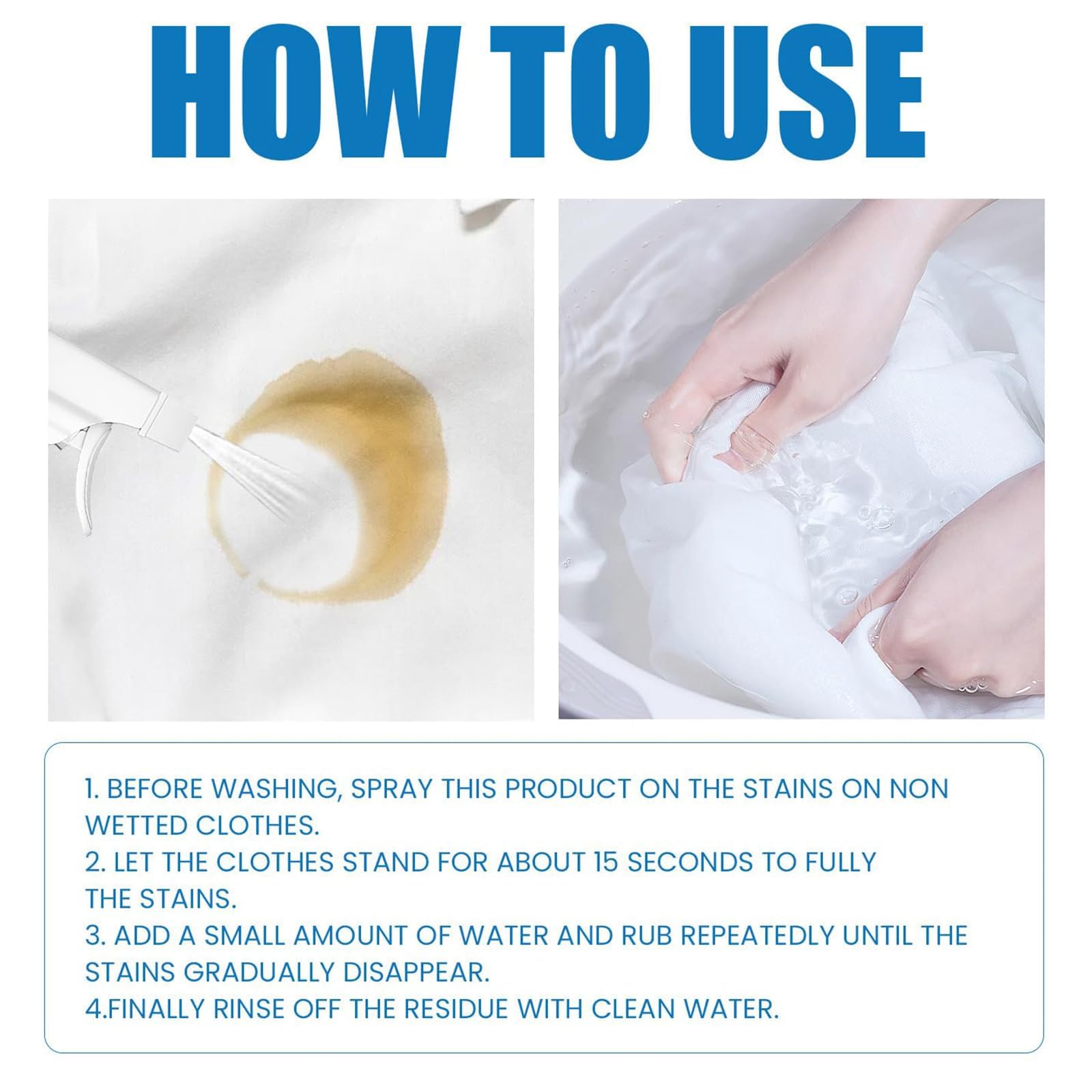 HOW TO USE

1. BEFORE WASHING, SPRAY THIS PRODUCT ON THE STAINS ON NON WETTED CLOTHES.
2. LET THE CLOTHES STAND FOR ABOUT 15 SECONDS TO FULLY THE STAINS.
3. ADD A SMALL AMOUNT OF WATER AND RUB REPEATEDLY UNTIL THE STAINS GRADUALLY DISAPPEAR.
4.FINALLY RINSE OFF THE RESIDUE WITH CLEAN WATER.