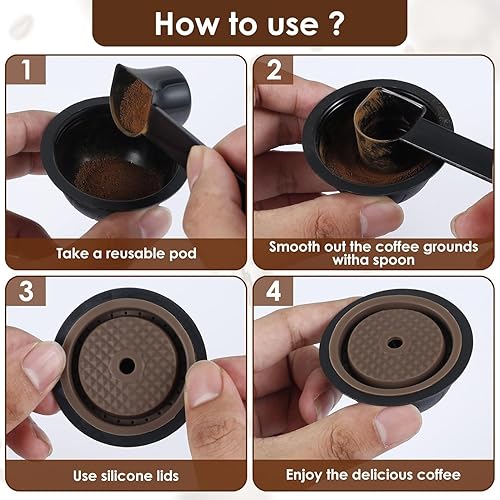 How to use ?

1

Take a reusable pod

2

Smooth out the coffee grounds witha spoon

3

Use silicone lids

4

Enjoy the delicious coffee