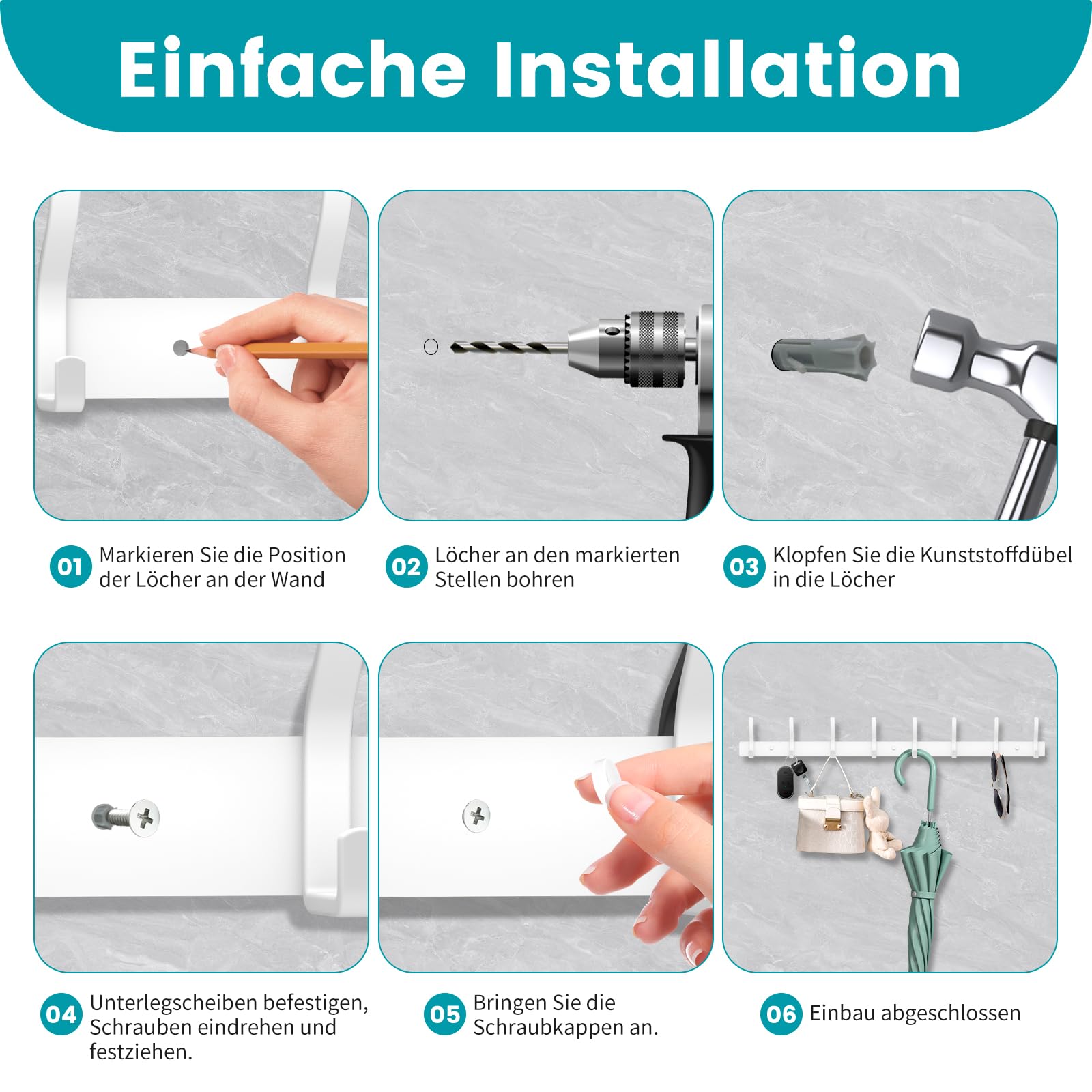 Einfache Installation

01 Markieren Sie die Position der Löcher an der Wand

02 Löcher an den markierten Stellen bohren

03 Klopfen Sie die Kunststoffdübel in die Löcher

04 Unterlegscheiben befestigen, Schrauben eindrehen und festziehen.

05 Bringen Sie die Schraubkappen an.

06 Einbau abgeschlossen