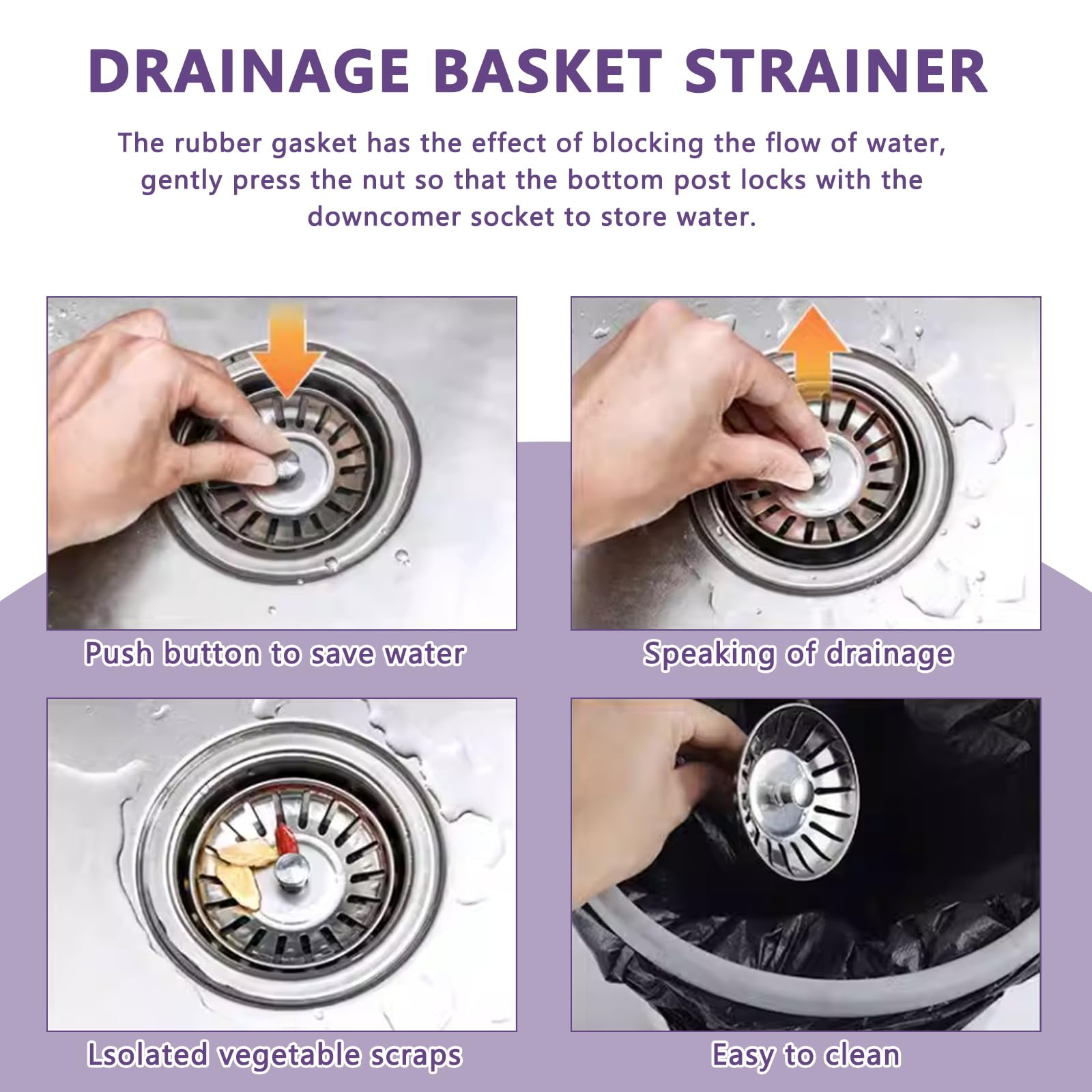 DRAINAGE BASKET STRAINER

The rubber gasket has the effect of blocking the flow of water, gently press the nut so that the bottom post locks with the downcomer socket to store water.

Push button to save water

Speaking of drainage

Lsolated vegetable scraps

Easy to clean