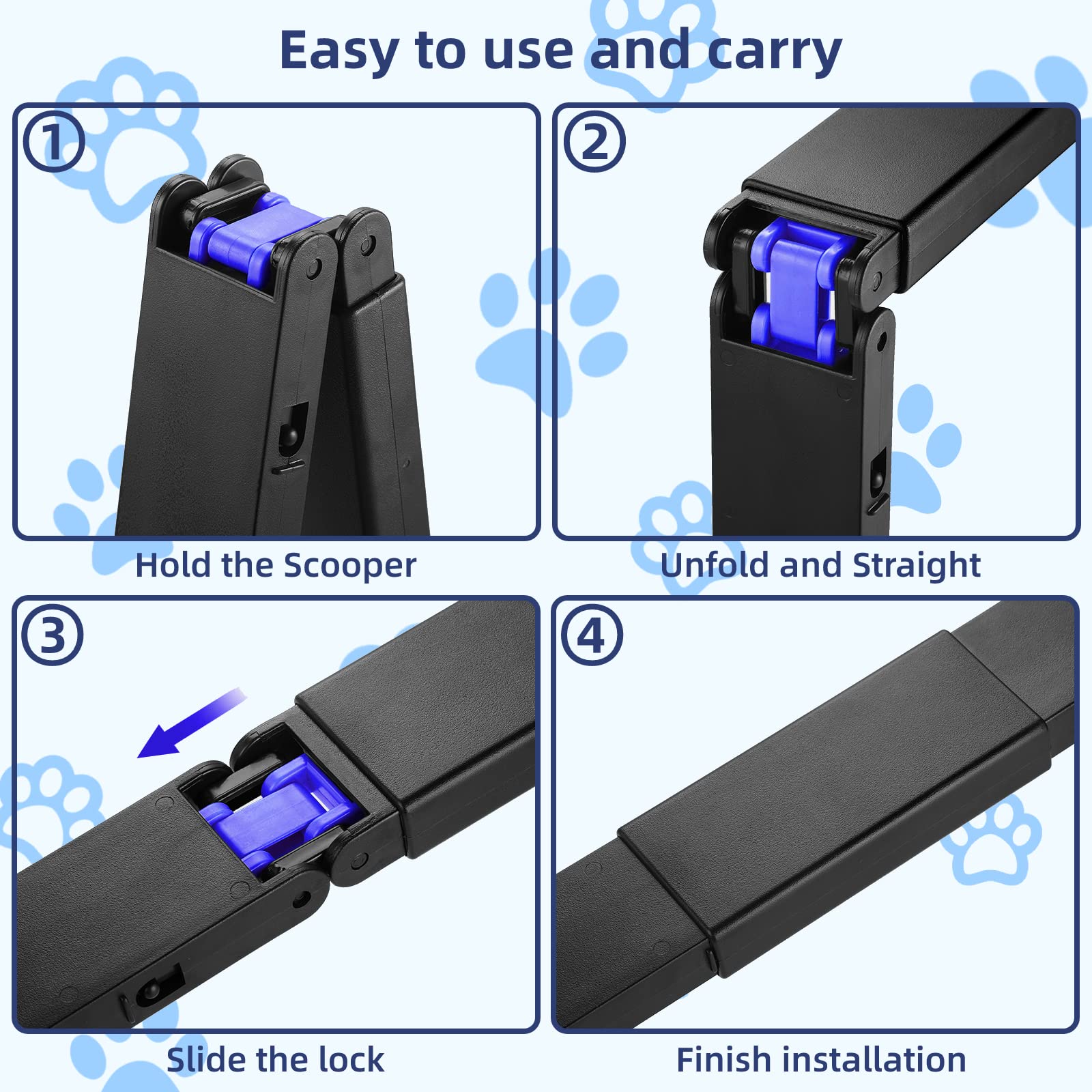 Easy to use and carry

①

Hold the Scooper

②

Unfold and Straight

③

Slide the lock

④

Finish installation