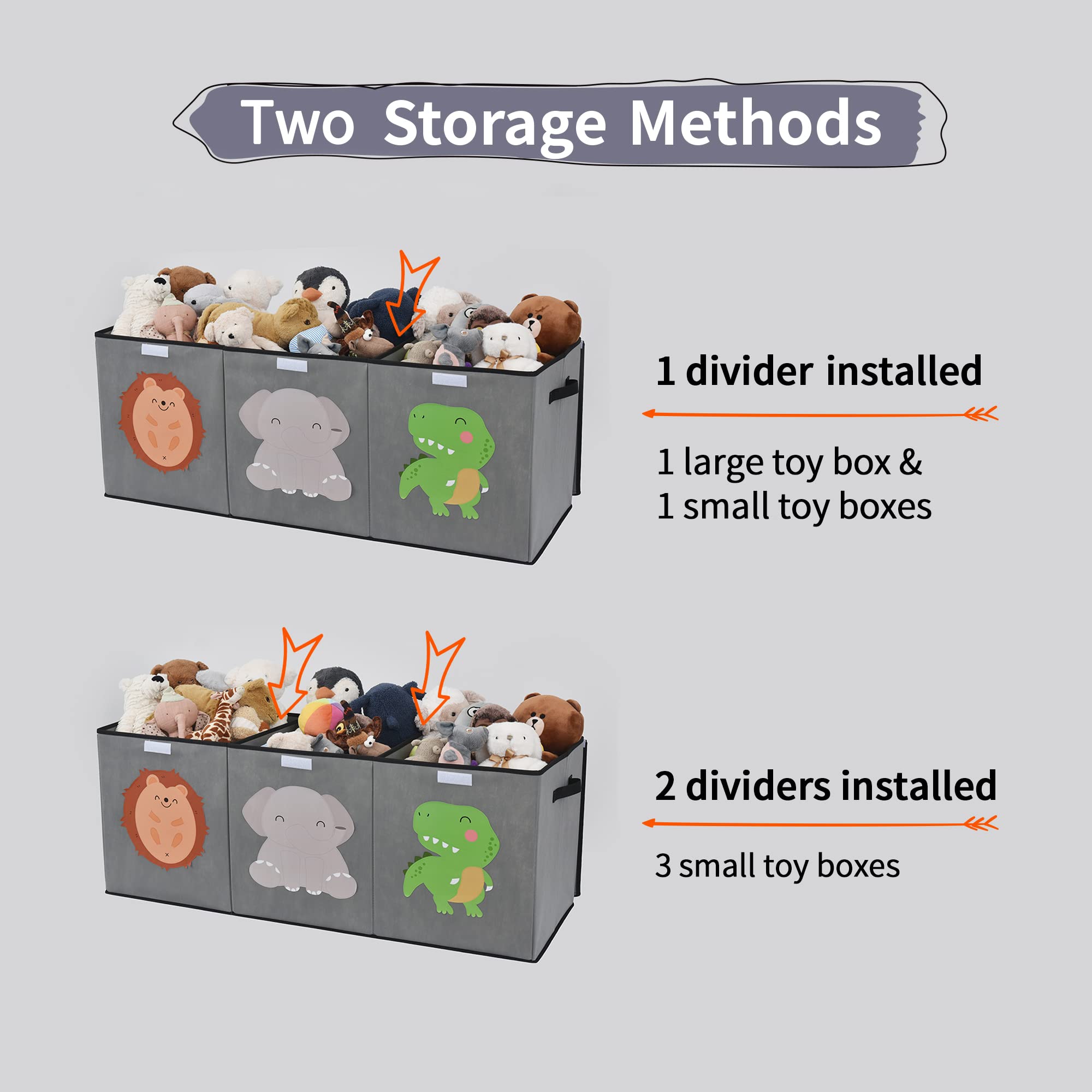 Two Storage Methods

1 divider installed

1 large toy box &
1 small toy boxes

2 dividers installed

3 small toy boxes