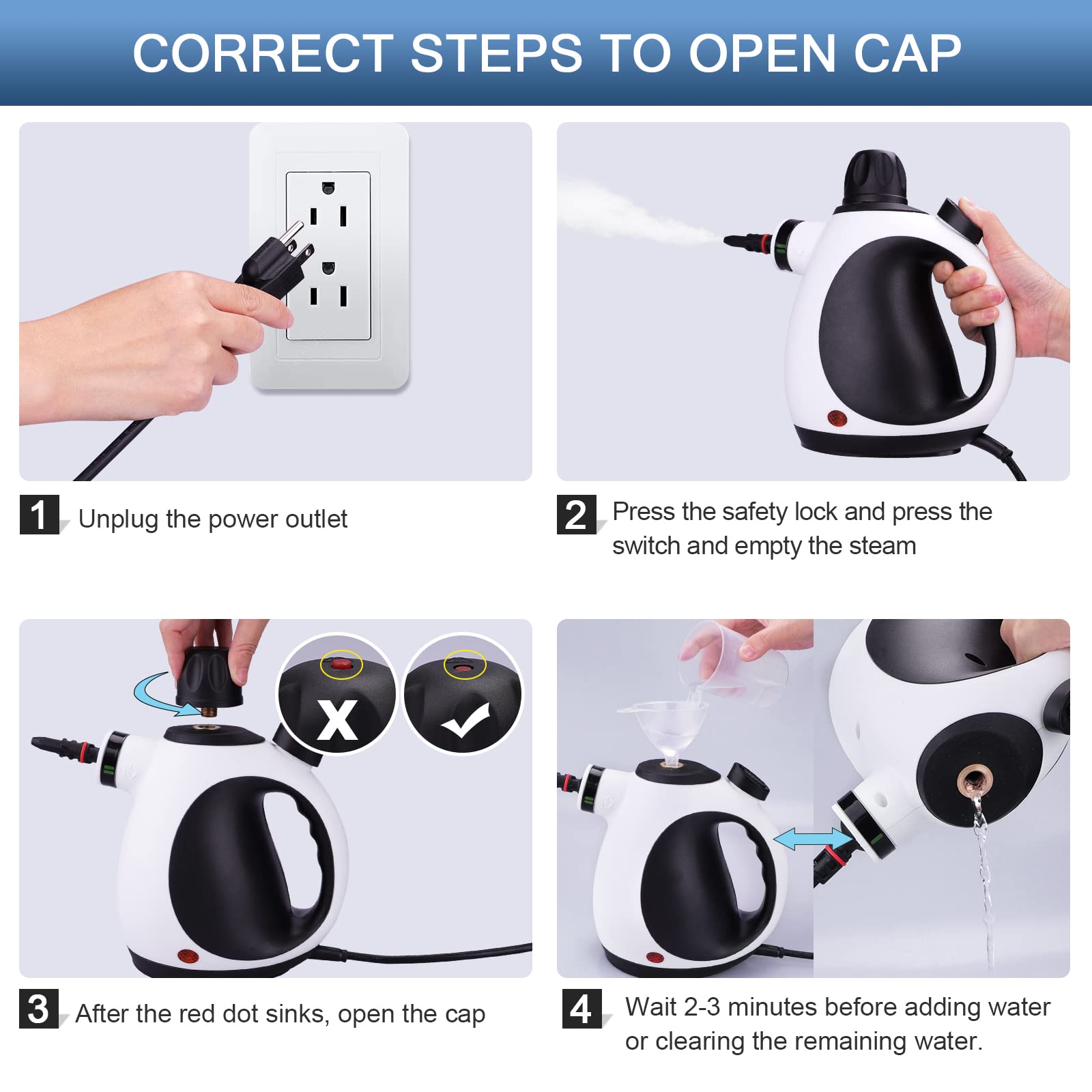 CORRECT STEPS TO OPEN CAP

1 Unplug the power outlet

2 Press the safety lock and press the switch and empty the steam

X

3 After the red dot sinks, open the cap

4 Wait 2-3 minutes before adding water or clearing the remaining water.