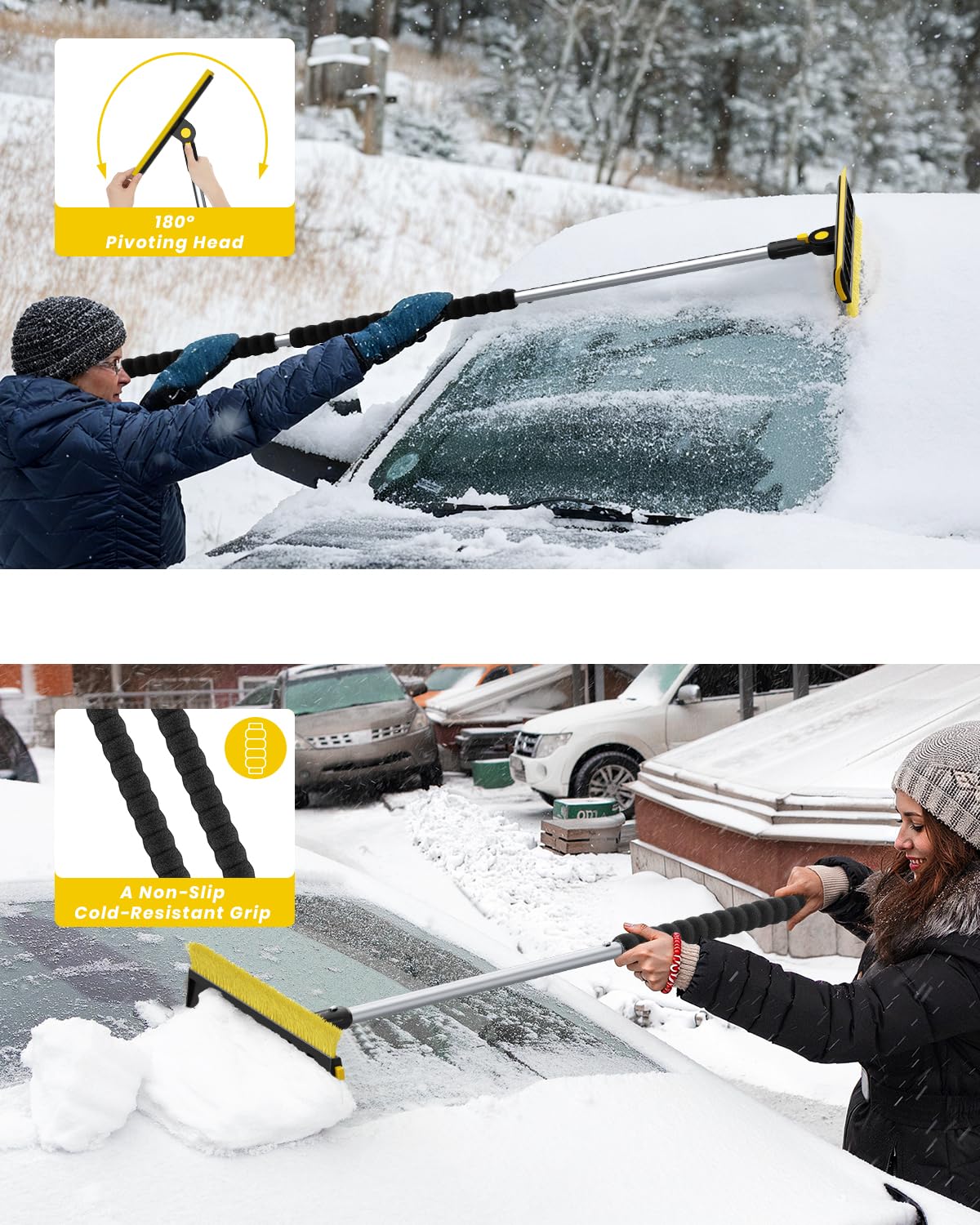 180°
Pivoting Head

A Non-Slip
Cold-Resistant Grip