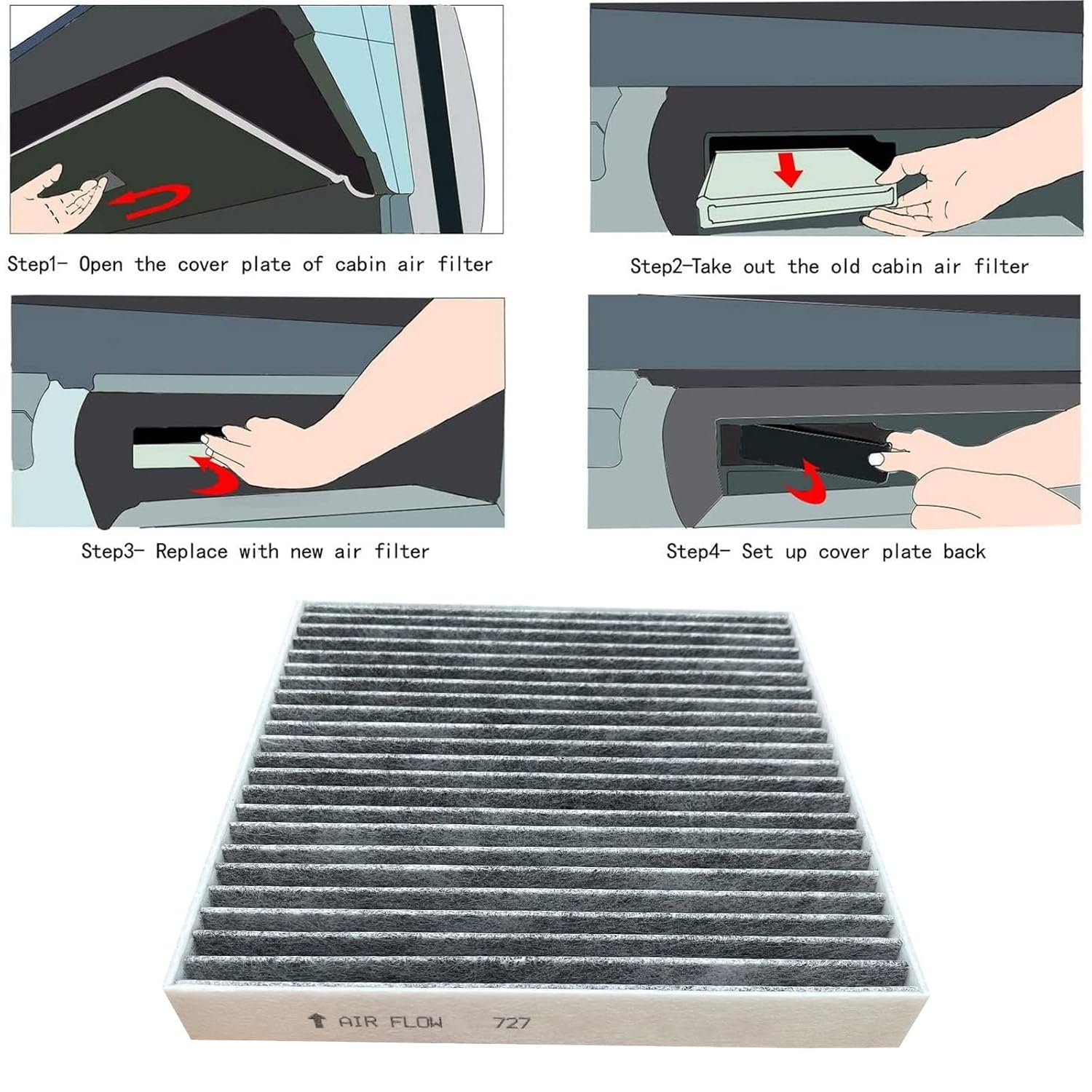 Step1- Open the cover plate of cabin air filter

Step2-Take out the old cabin air filter

Step3- Replace with new air filter

Step4- Set up cover plate back

AIR FLOW 727