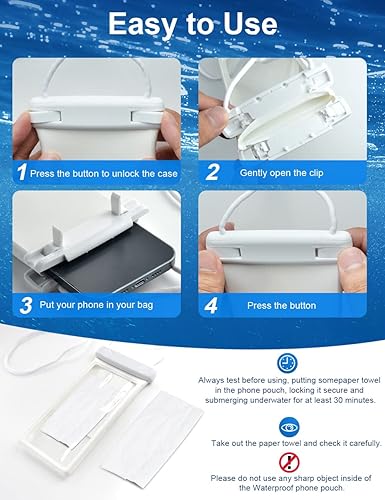 Easy to Use

1 Press the button to unlock the case

2 Gently open the clip

3 Put your phone in your bag

4 Press the button

Always test before using, putting somepaper towel in the phone pouch, locking it secure and submerging underwater for at least 30 minutes.

Take out the paper towel and check it carefully.

Please do not use any sharp object inside of the Waterproof phone pouch.