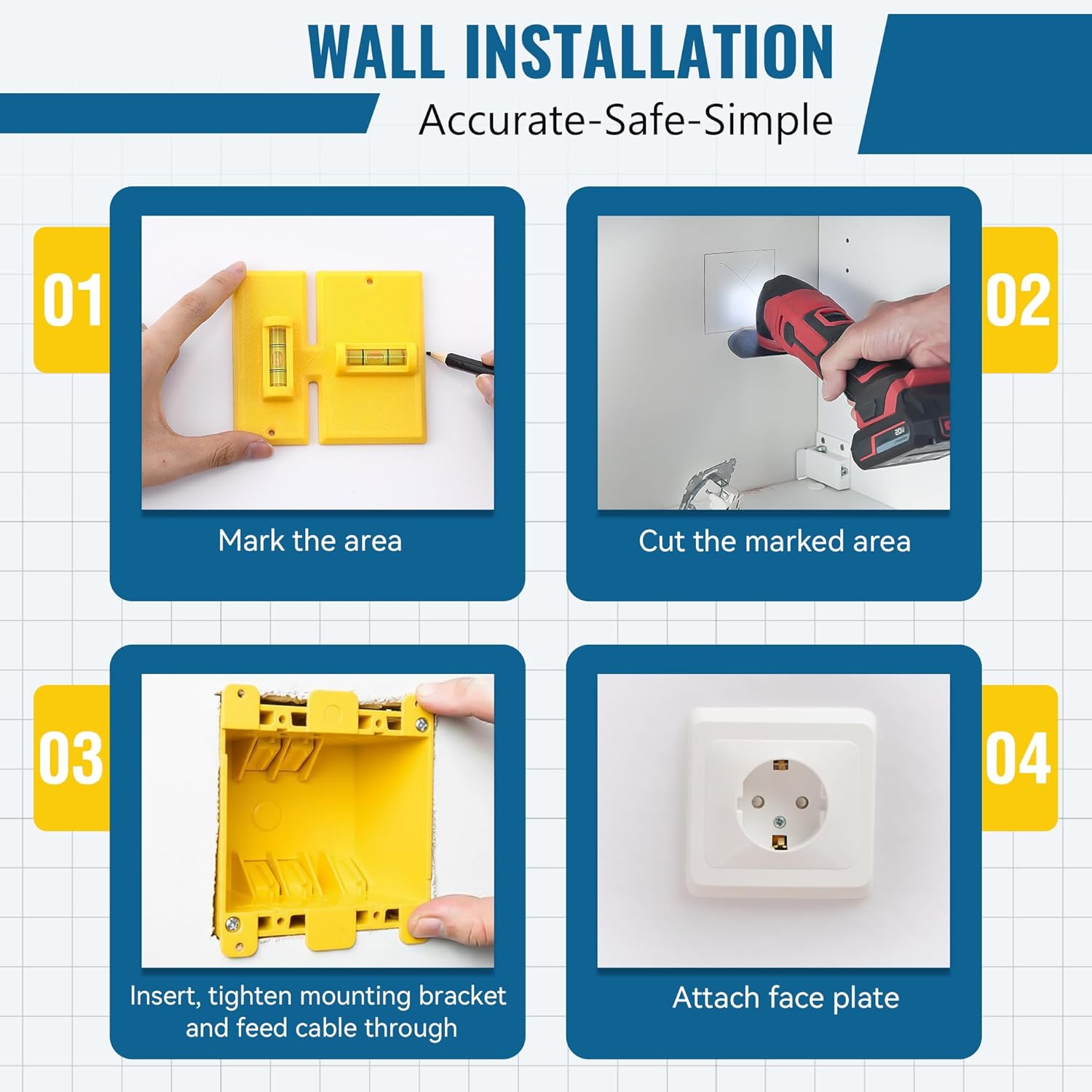 WALL INSTALLATION

Accurate-Safe-Simple

01

Mark the area

02

20V

Cut the marked area

03

Insert, tighten mounting bracket and feed cable through

04

Attach face plate