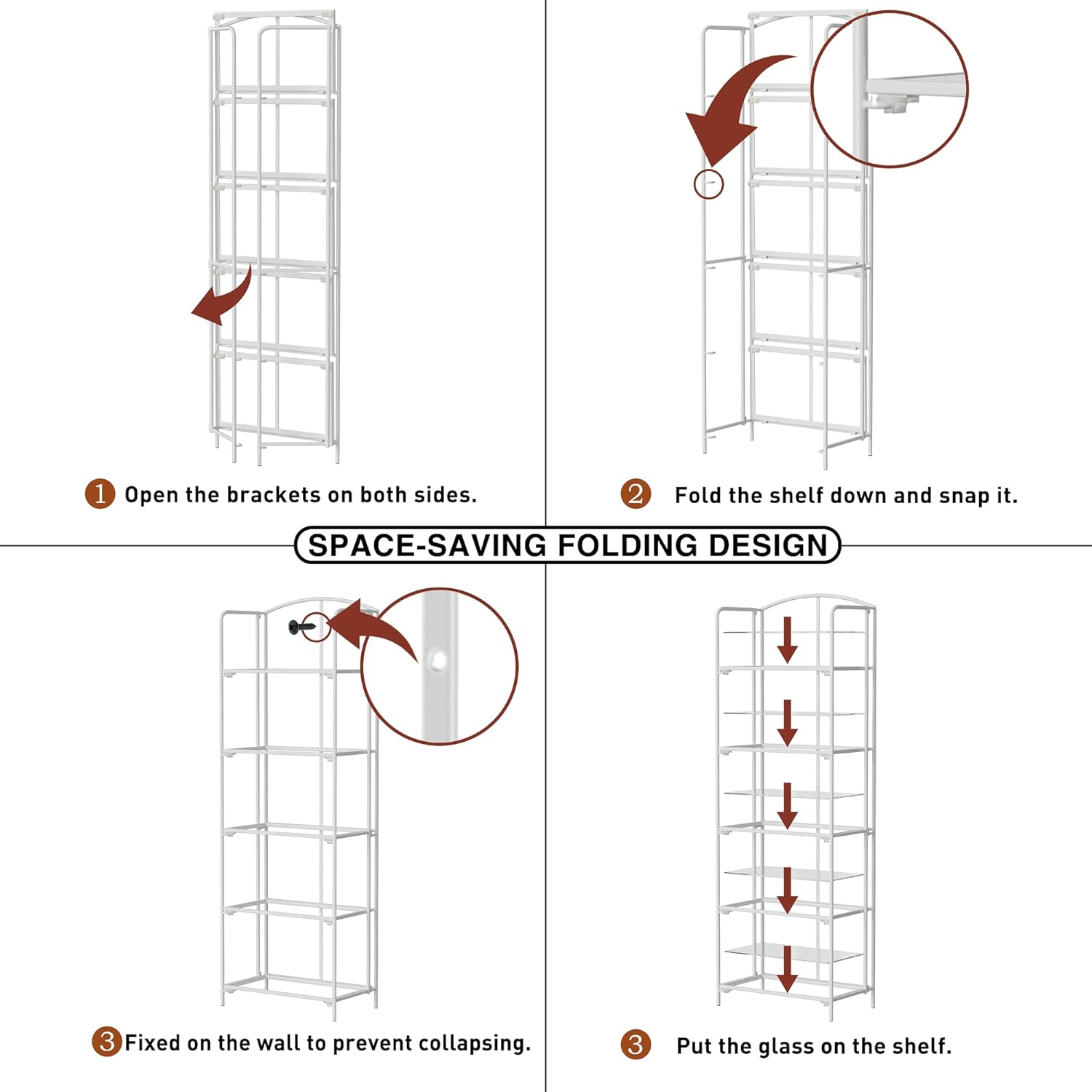 1 Open the brackets on both sides.

2 Fold the shelf down and snap it.

SPACE-SAVING FOLDING DESIGN

3 Fixed on the wall to prevent collapsing.

3 Put the glass on the shelf.