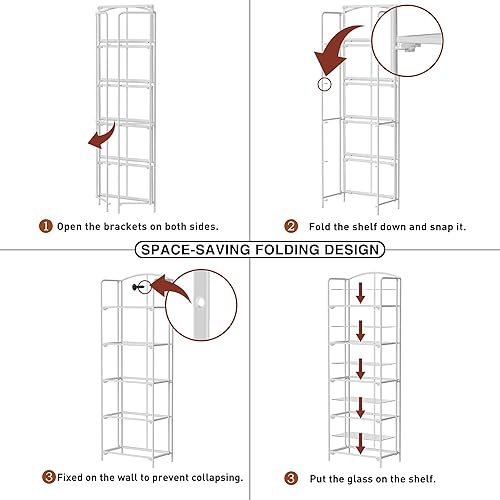 1 Open the brackets on both sides.

2 Fold the shelf down and snap it.

SPACE-SAVING FOLDING DESIGN

3 Fixed on the wall to prevent collapsing.

3 Put the glass on the shelf.