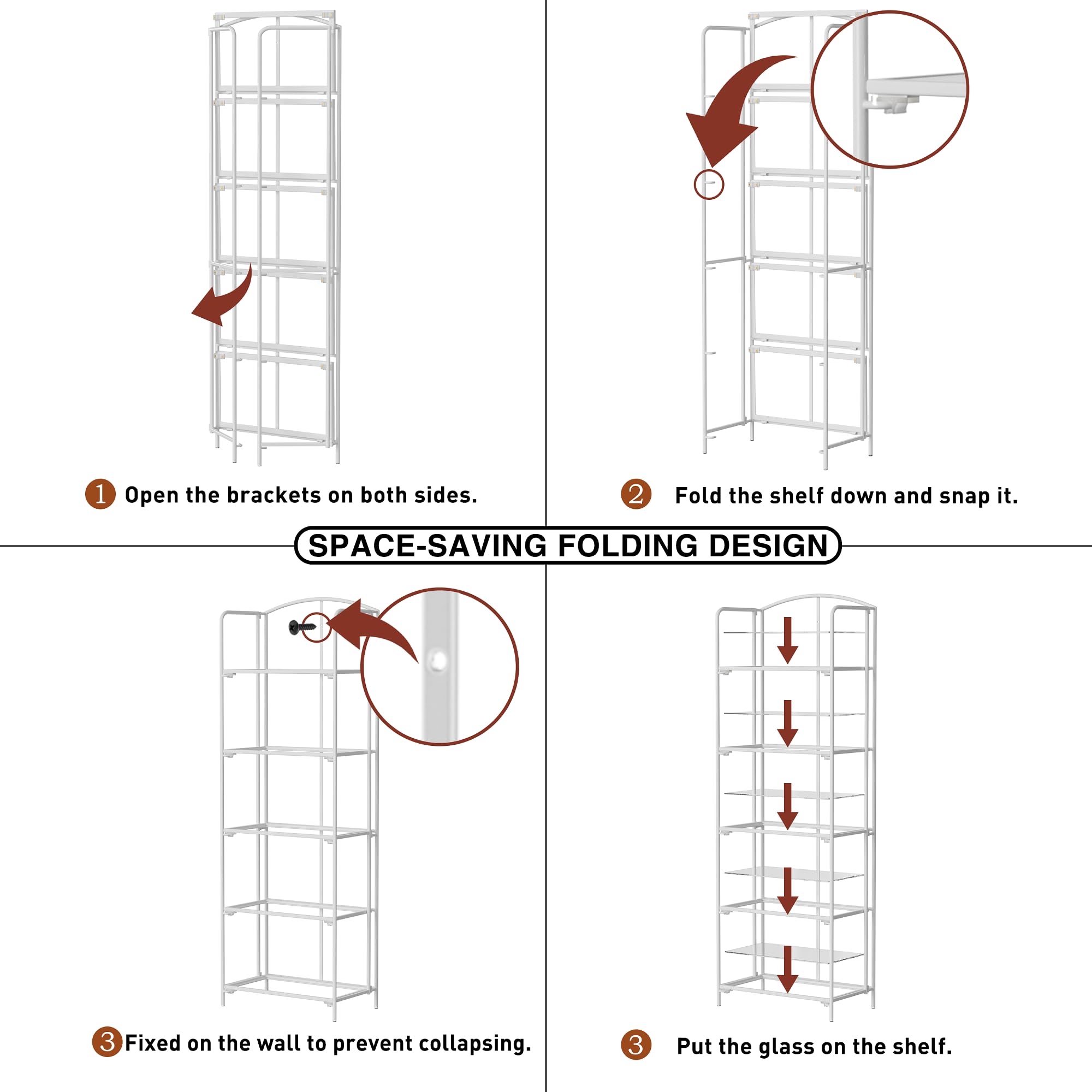 1 Open the brackets on both sides.

2 Fold the shelf down and snap it.

SPACE-SAVING FOLDING DESIGN

3 Fixed on the wall to prevent collapsing.

3 Put the glass on the shelf.